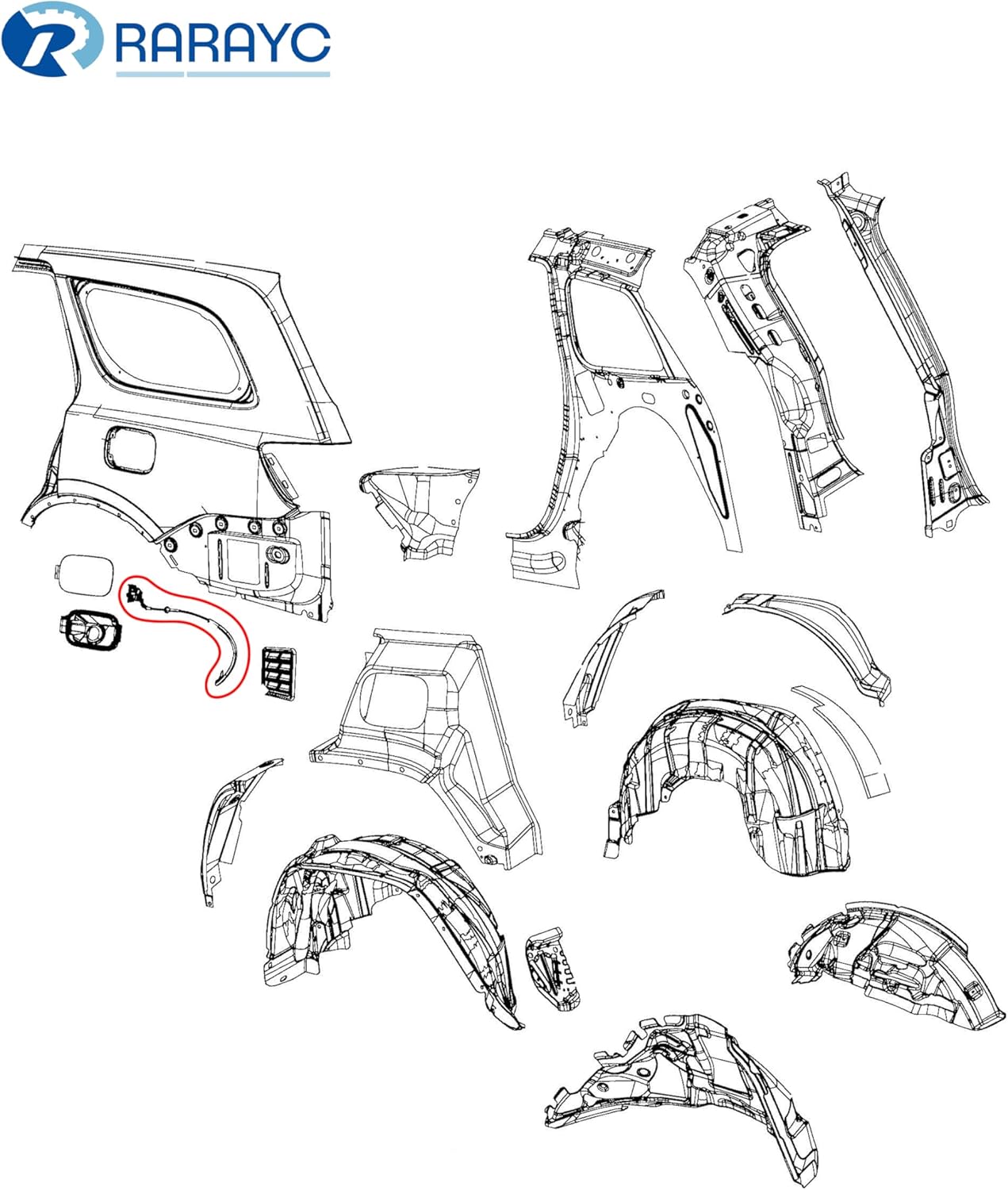 RARAYC