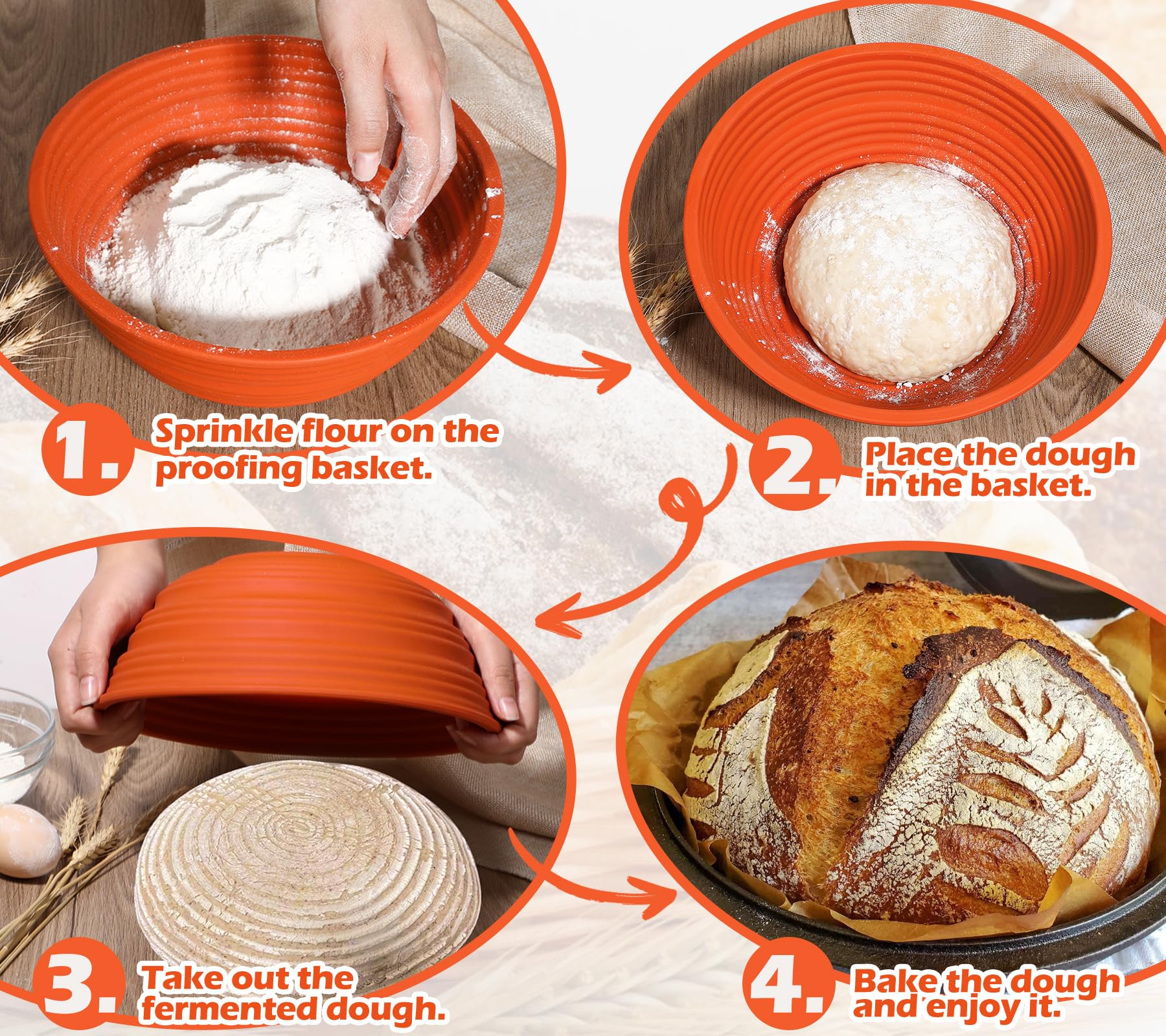 1. Sprinkle flour on the proofing basket.

2. Place the dough in the basket.

3. Take out the fermented dough.

4. Bake the dough and enjoy it.