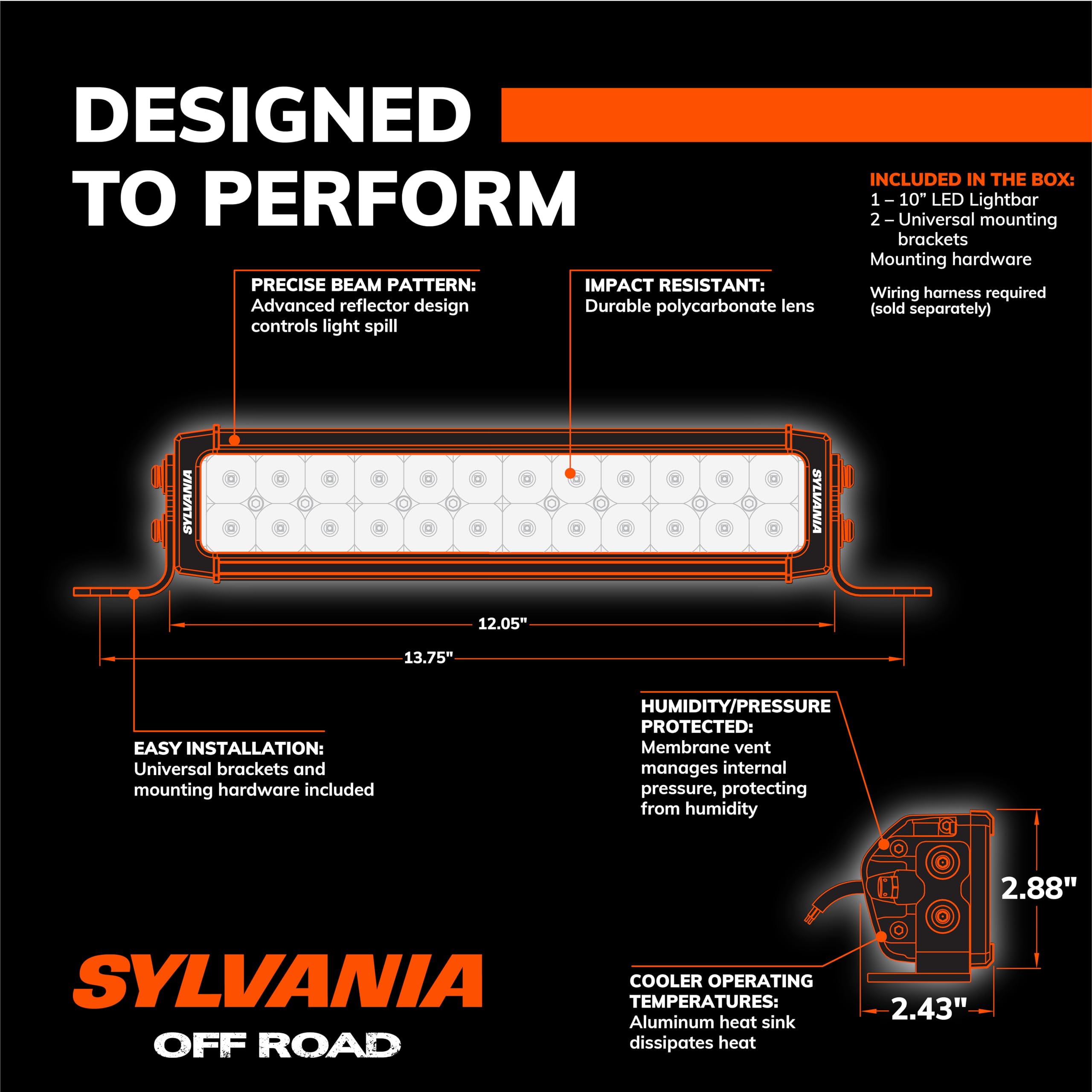 DESIGNED TO PERFORM

INCLUDED IN THE BOX:
1 – 10” LED Lightbar
2 – Universal mounting brackets
Mounting hardware

Wiring harness required (sold separately)

PRECISE BEAM PATTERN:
Advanced reflector design controls light spill

IMPACT RESISTANT:
Durable polycarbonate lens

SYLVANIA

SYLVANIA

12.05"

13.75"

EASY INSTALLATION:
Universal brackets and mounting hardware included

HUMIDITY/PRESSURE PROTECTED:
Membrane vent manages internal pressure, protecting from humidity

2.88"

2.43"

COOLER OPERATING TEMPERATURES:
Aluminum heat sink dissipates heat

SYLVANIA
OFF ROAD