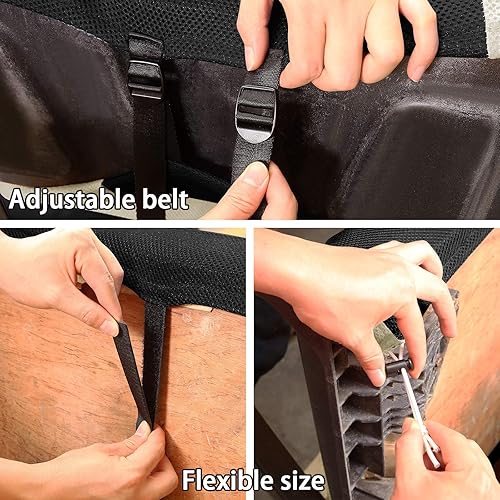 Adjustable belt

Flexible size