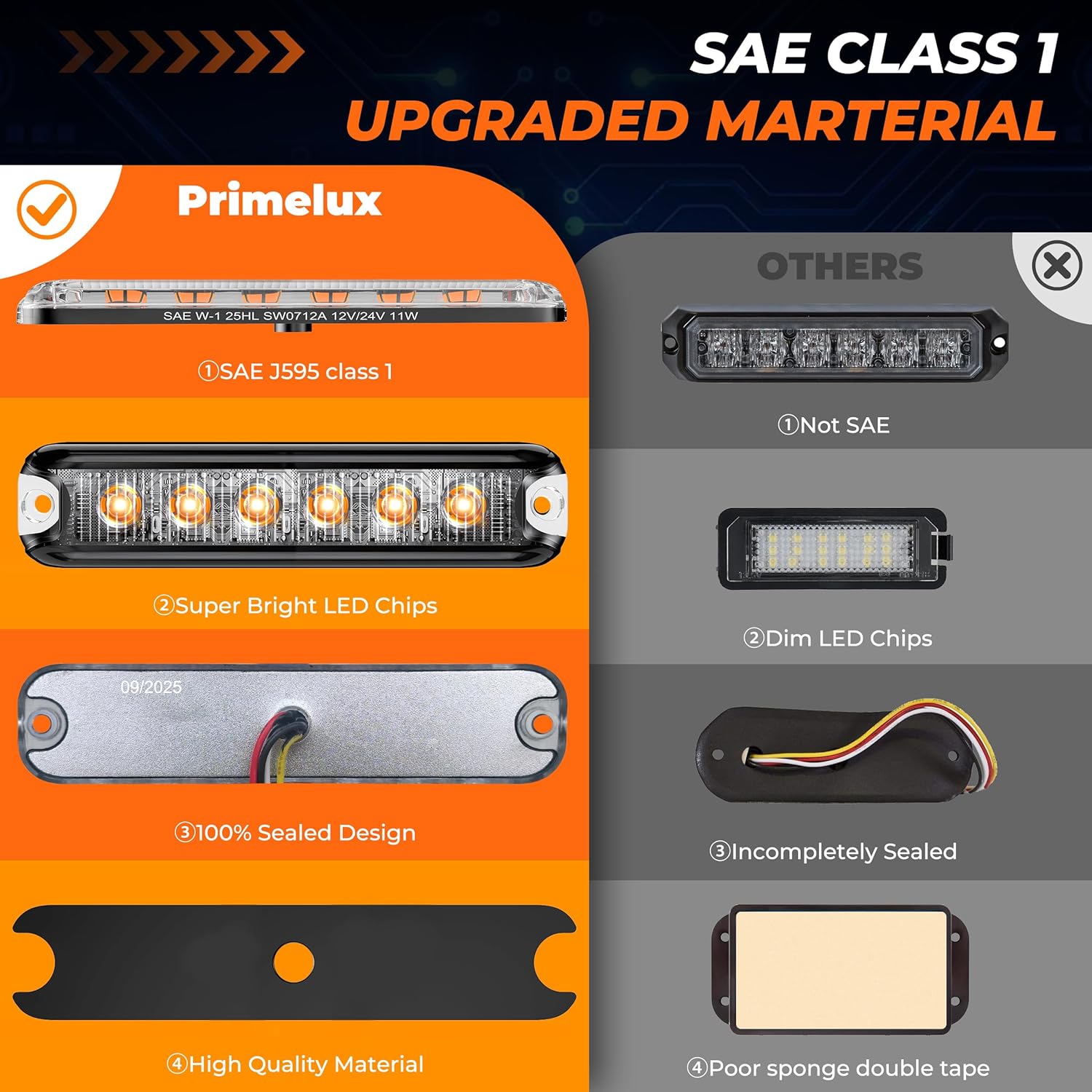 SAE CLASS 1
UPGRADED MARTERIAL

Primelux

SAE W-1 25HL SW0712A 12V/24V 11W

①SAE J595 class 1

②Super Bright LED Chips

09/2025

③100% Sealed Design

④High Quality Material

OTHERS

①Not SAE

②Dim LED Chips

③Incompletely Sealed

④Poor sponge double tape