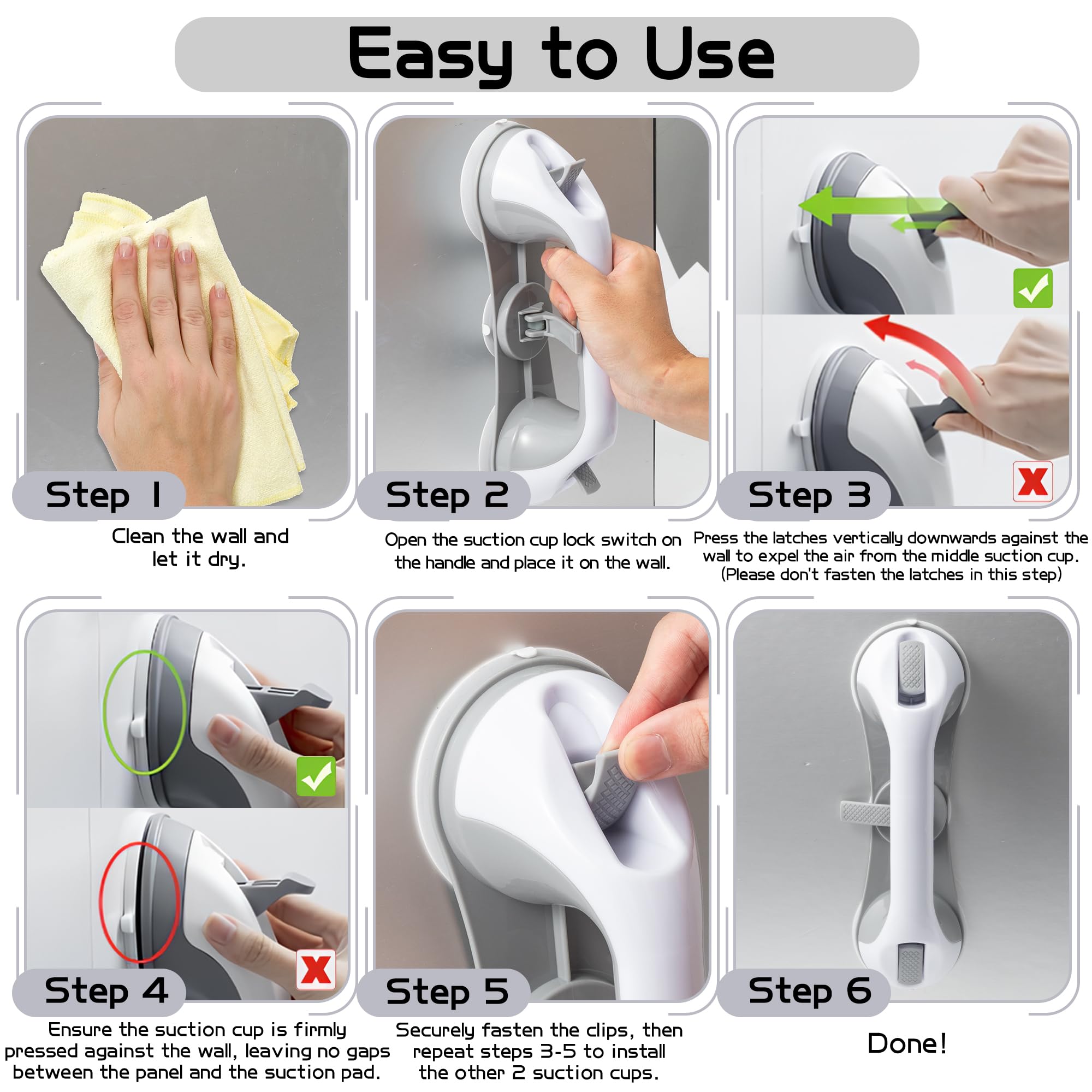 Easy to Use

Step 1

Clean the wall and let it dry.

Step 2

Open the suction cup lock switch on the handle and place it on the wall.

Step 3

Press the latches vertically downwards against the wall to expel the air from the middle suction cup. (Please don't fasten the latches in this step)

Step 4

Ensure the suction cup is firmly pressed against the wall, leaving no gaps between the panel and the suction pad.

Step 5

Securely fasten the clips, then repeat steps 3-5 to install the other 2 suction cups.

Step 6

Done!