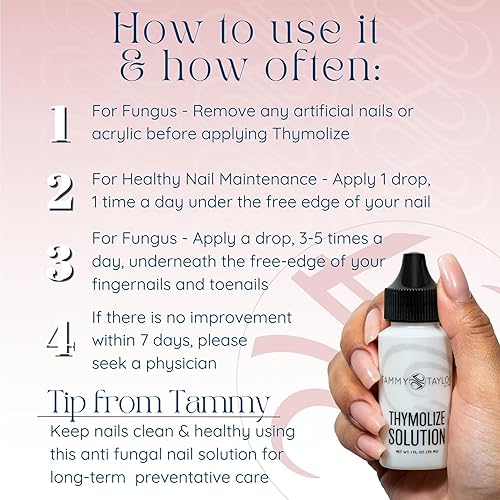 How to use it & how often:

1 For Fungus - Remove any artificial nails or acrylic before applying Thymolize

2 For Healthy Nail Maintenance - Apply 1 drop, 1 time a day under the free edge of your nail

3 For Fungus - Apply a drop, 3-5 times a day, underneath the free-edge of your fingernails and toenails

4 If there is no improvement within 7 days, please seek a physician

Tip from Tammy
Keep nails clean & healthy using this anti fungal nail solution for long-term preventative care

TAMMY TAYLOR
THYMOLIZE SOLUTION
NET WT. 1 FL. OZ. (30 ML)