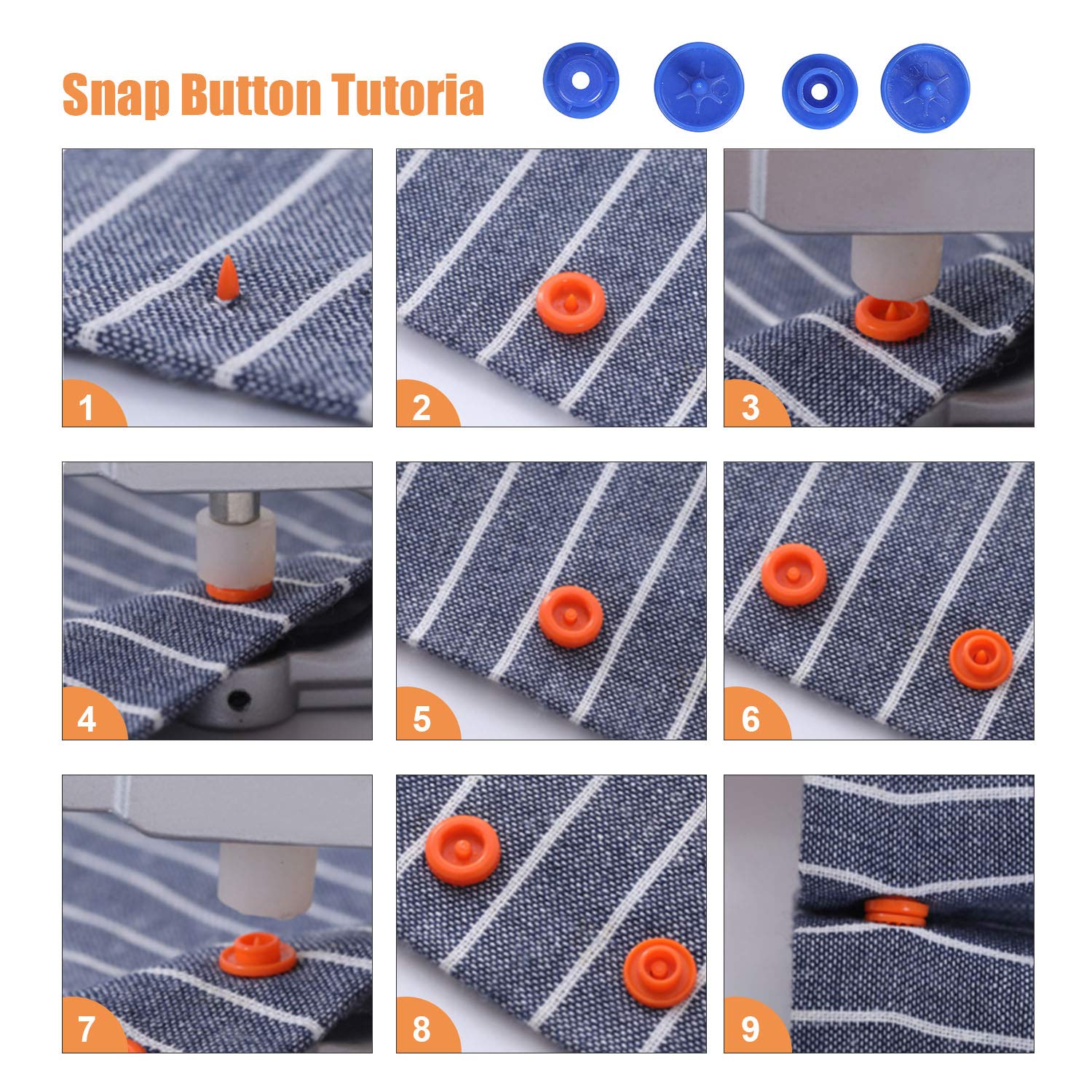 Snap Button Tutoria

1

2

3

4

5

6

7

8

9