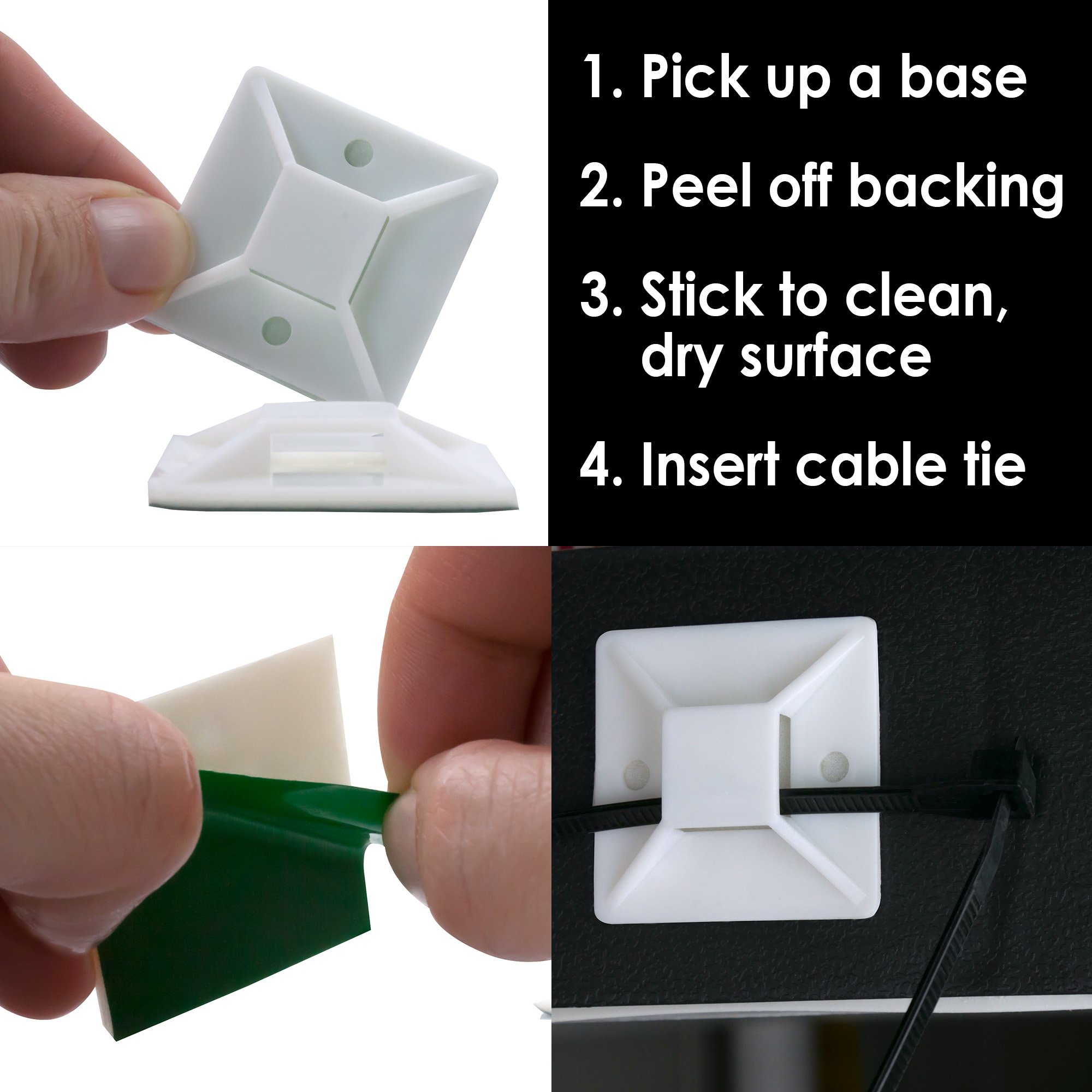 1. Pick up a base

2. Peel off backing

3. Stick to clean, dry surface

4. Insert cable tie