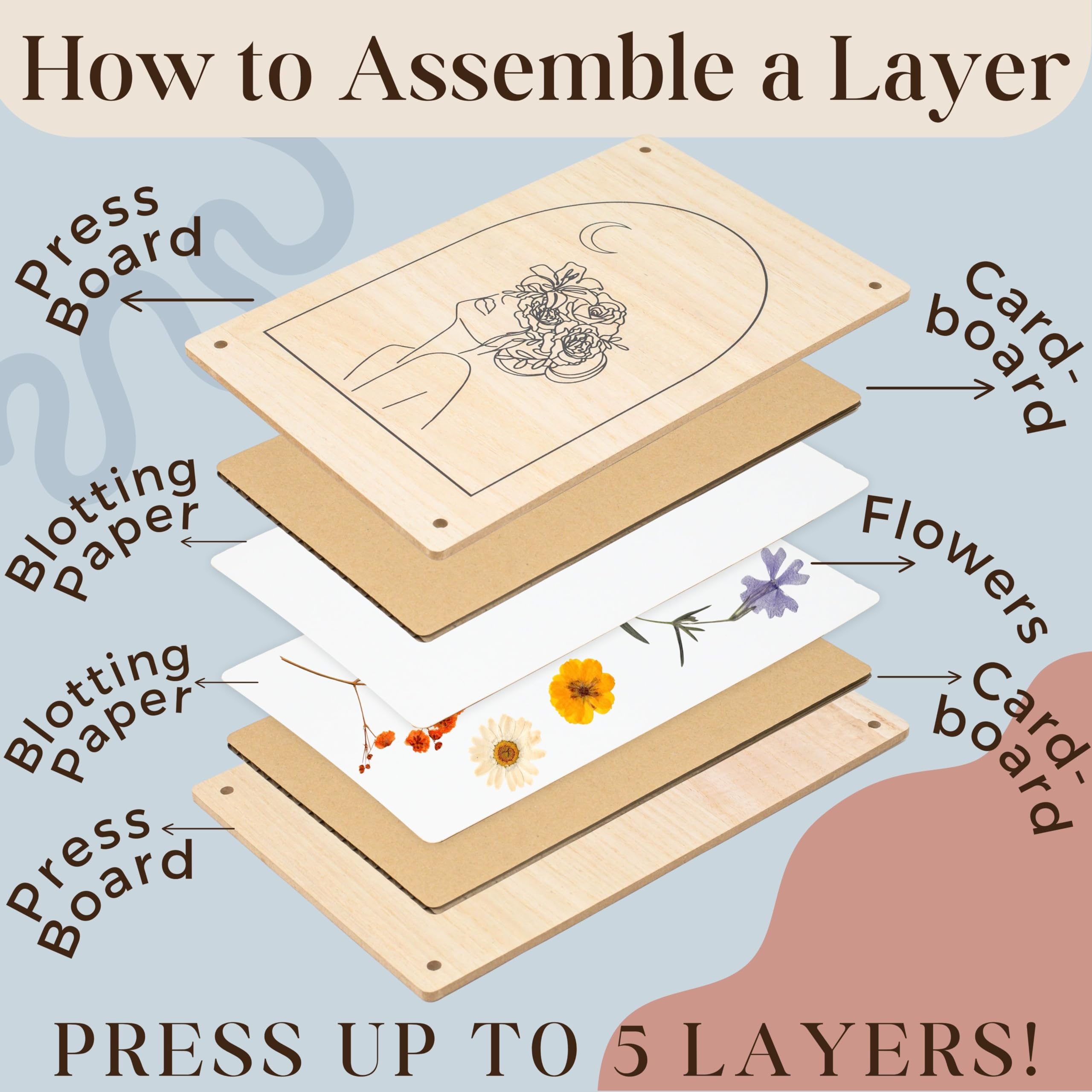 How to Assemble a Layer

Press Board

Card-board

Blotting Paper

Flowers

Blotting Paper

Card-board

Press Board

PRESS UP TO 5 LAYERS!