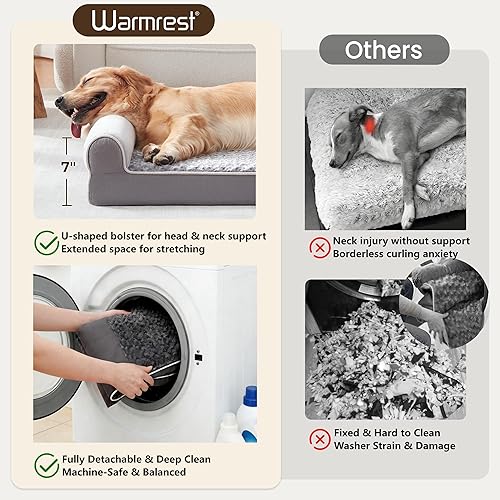 Warmrest®

7"

U-shaped bolster for head & neck support
Extended space for stretching

Fully Detachable & Deep Clean
Machine-Safe & Balanced

Others

Neck injury without support
Borderless curling anxiety

Fixed & Hard to Clean
Washer Strain & Damage