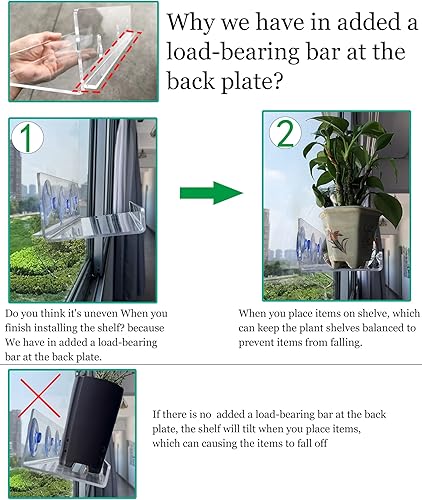 Why we have in added a load-bearing bar at the back plate?

1

2

Do you think it's uneven When you finish installing the shelf? because We have in added a load-bearing bar at the back plate.

When you place items on shelve, which can keep the plant shelves balanced to prevent items from falling.

If there is no added a load-bearing bar at the back plate, the shelf will tilt when you place items, which can causing the items to fall off