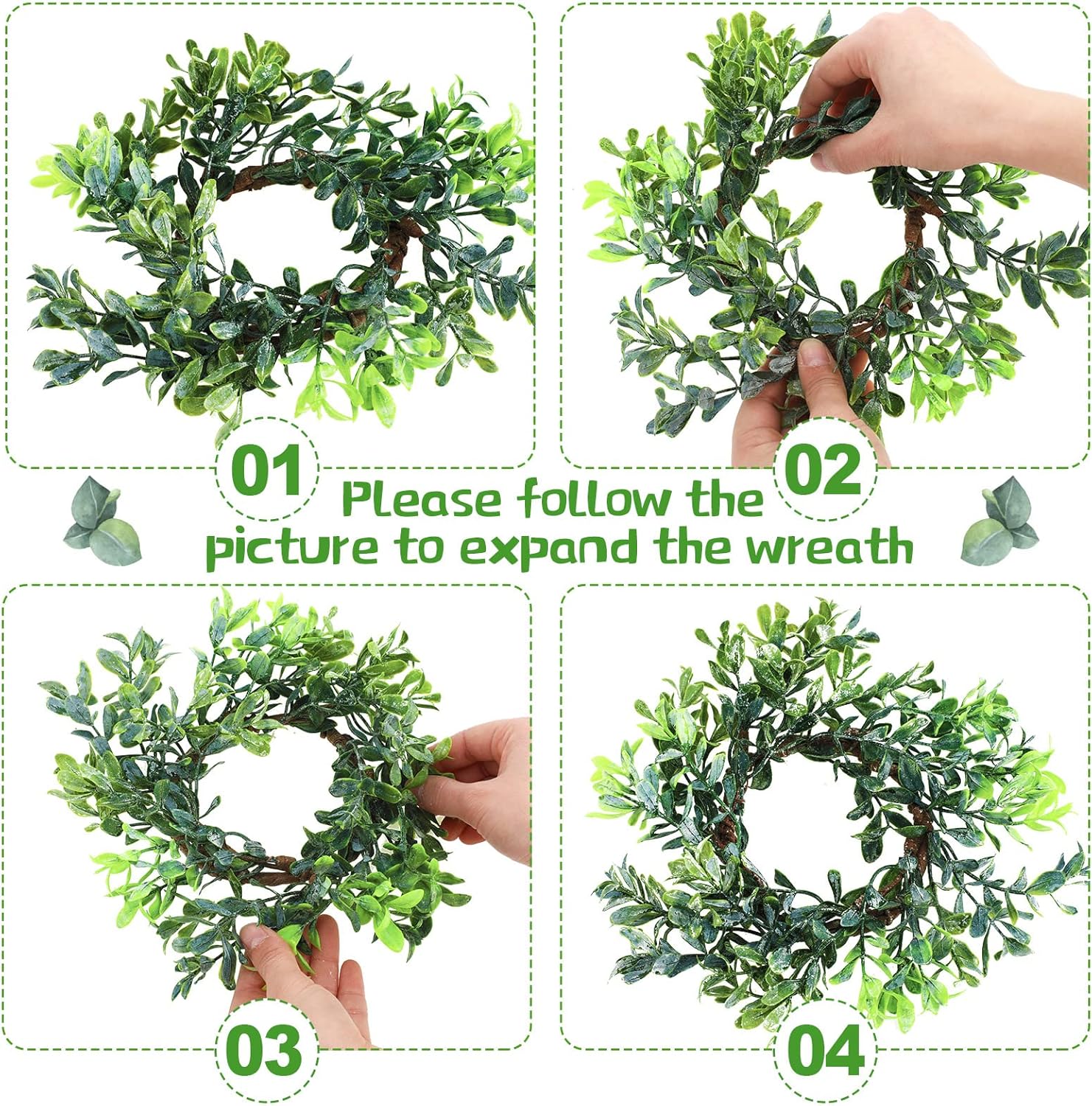 01

02

Please follow the picture to expand the wreath

03

04