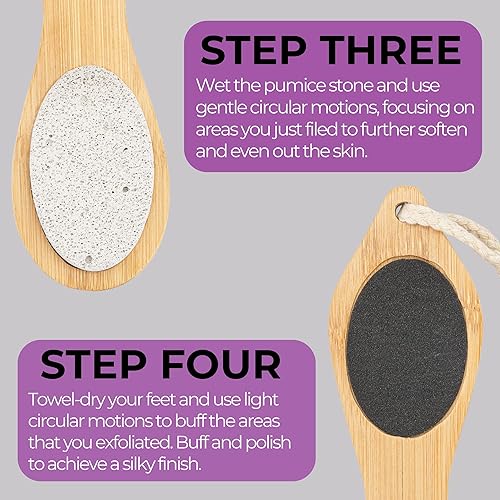 STEP THREE
Wet the pumice stone and use gentle circular motions, focusing on areas you just filed to further soften and even out the skin.

STEP FOUR
Towel-dry your feet and use light circular motions to buff the areas that you exfoliated. Buff and polish to achieve a silky finish.