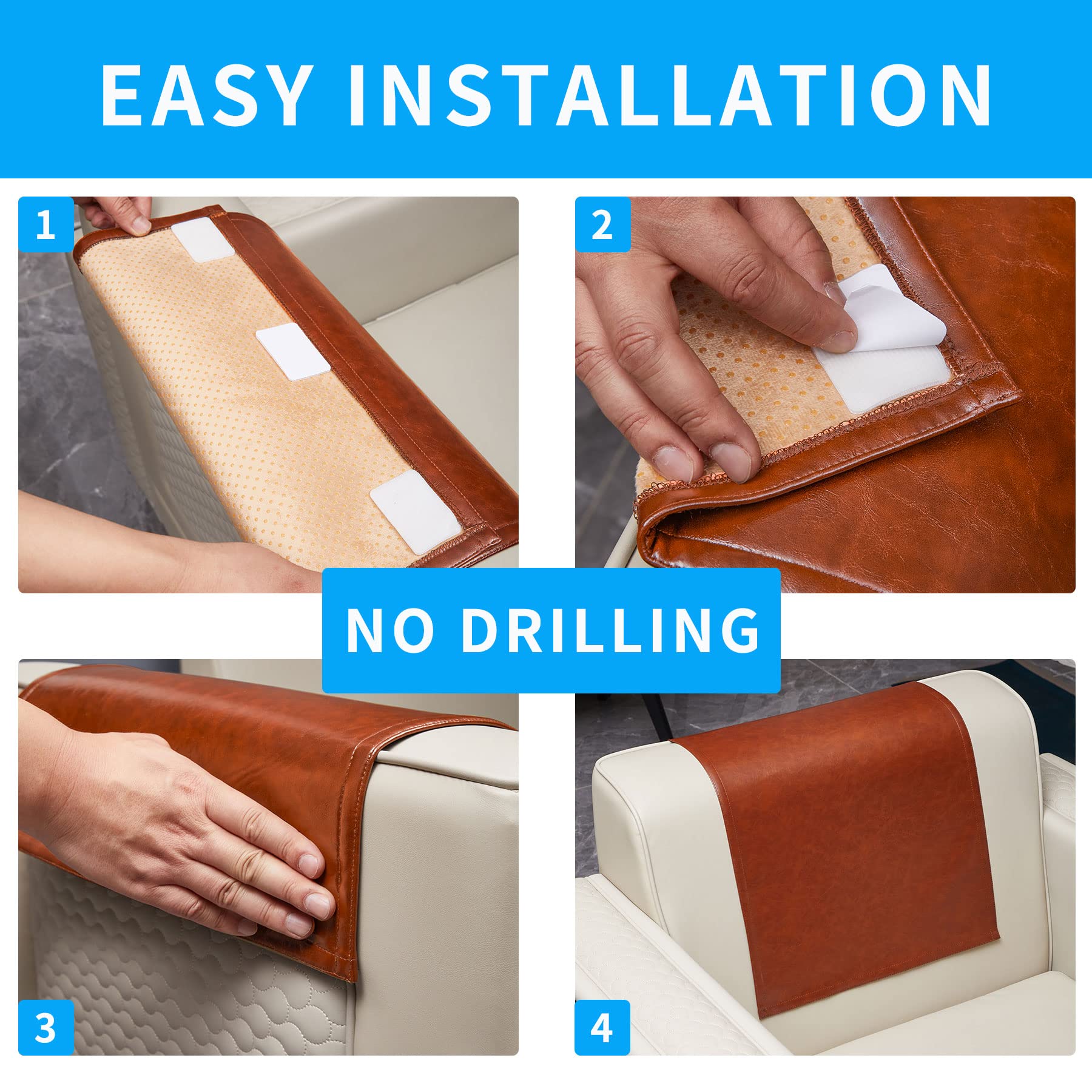 EASY INSTALLATION

1

2

NO DRILLING

3

4