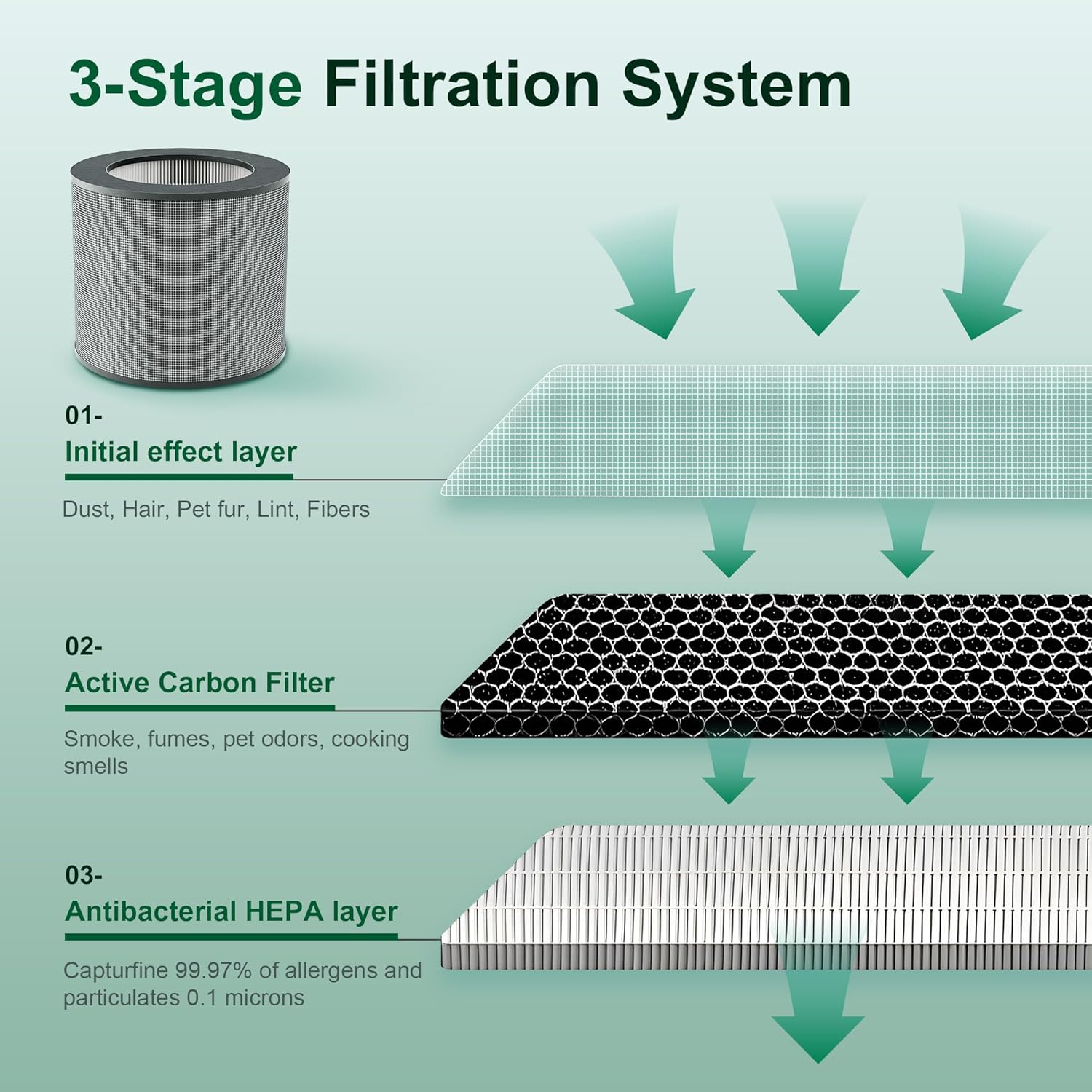 3-Stage Filtration System

01-
Initial effect layer

Dust, Hair, Pet fur, Lint, Fibers

02-
Active Carbon Filter

Smoke, fumes, pet odors, cooking smells

03-
Antibacterial HEPA layer

Capturfine 99.97% of allergens and particulates 0.1 microns