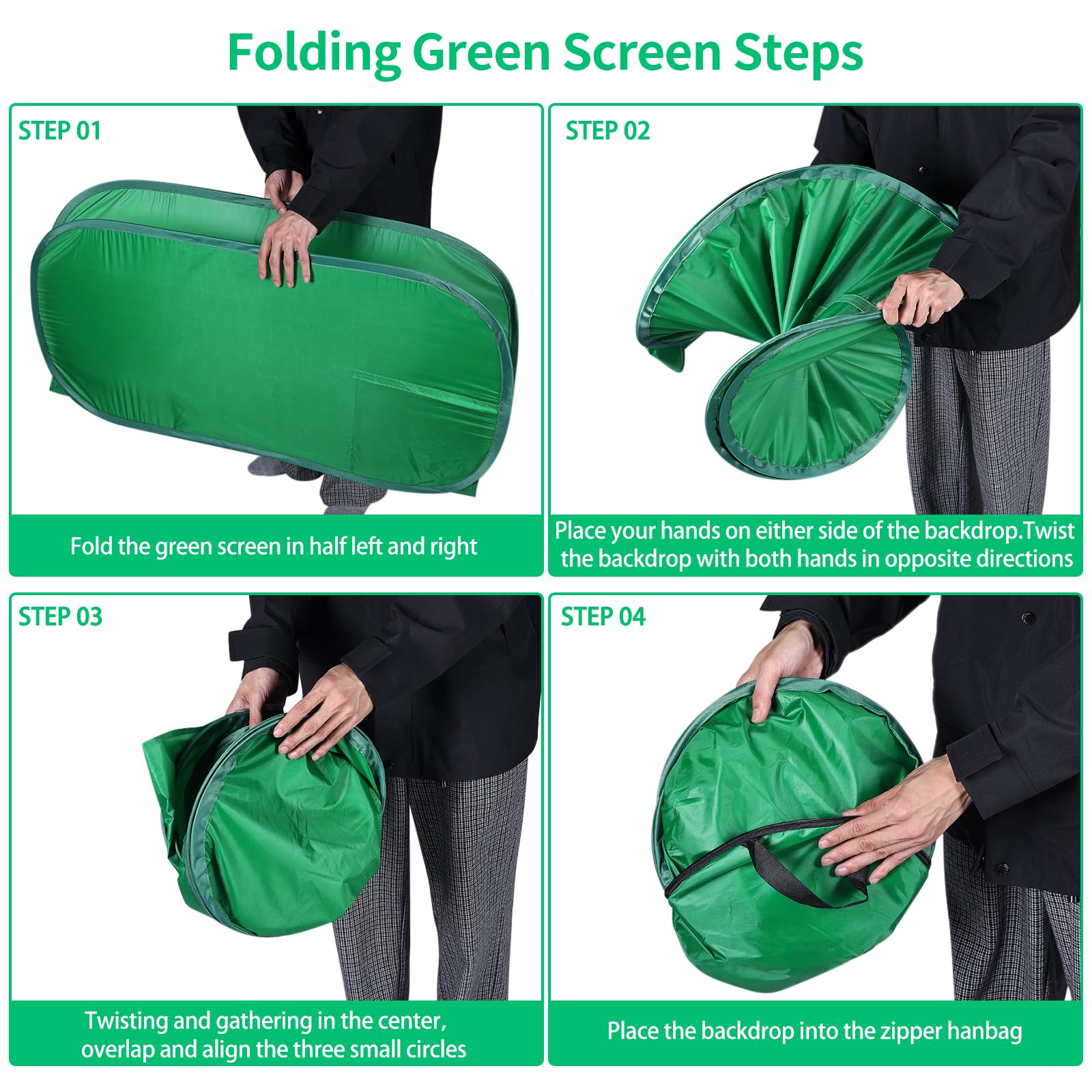 Folding Green Screen Steps

STEP 01

Fold the green screen in half left and right

STEP 02

Place your hands on either side of the backdrop.Twist the backdrop with both hands in opposite directions

STEP 03

Twisting and gathering in the center, overlap and align the three small circles

STEP 04

Place the backdrop into the zipper hanbag