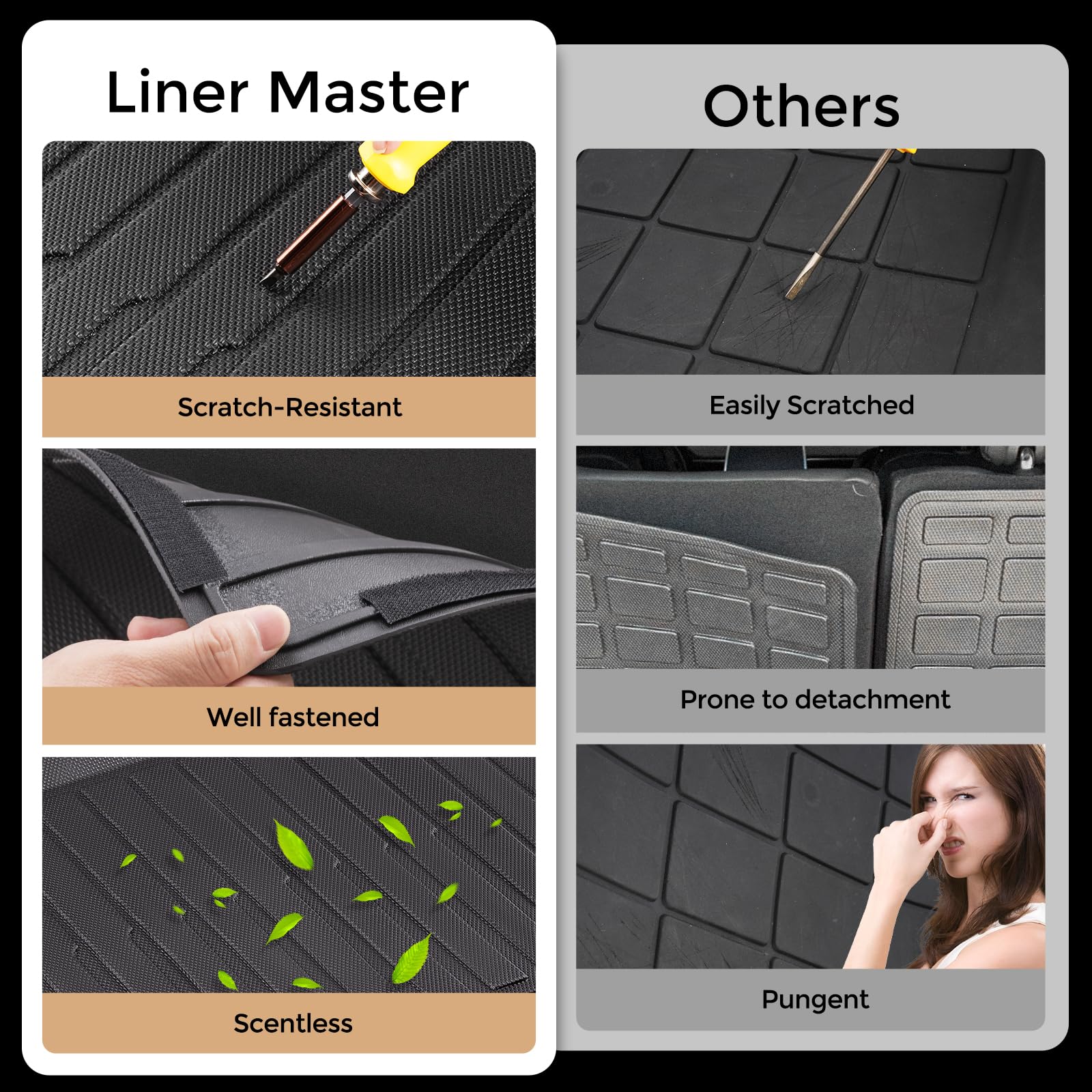 Liner Master

Scratch-Resistant

Well fastened

Scentless

Others

Easily Scratched

Prone to detachment

Pungent