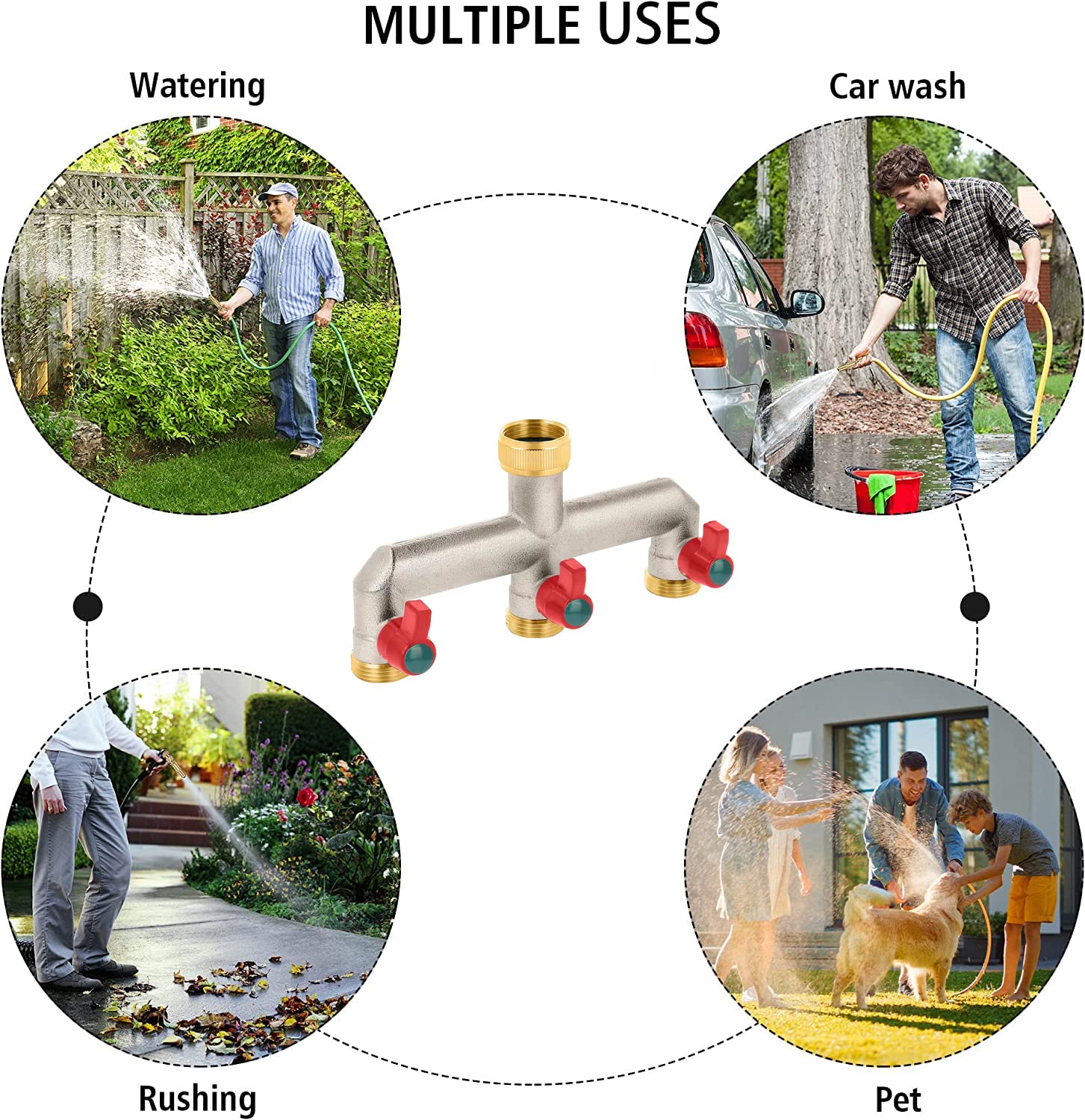 MULTIPLE USES

Watering

Car wash

Rushing

Pet