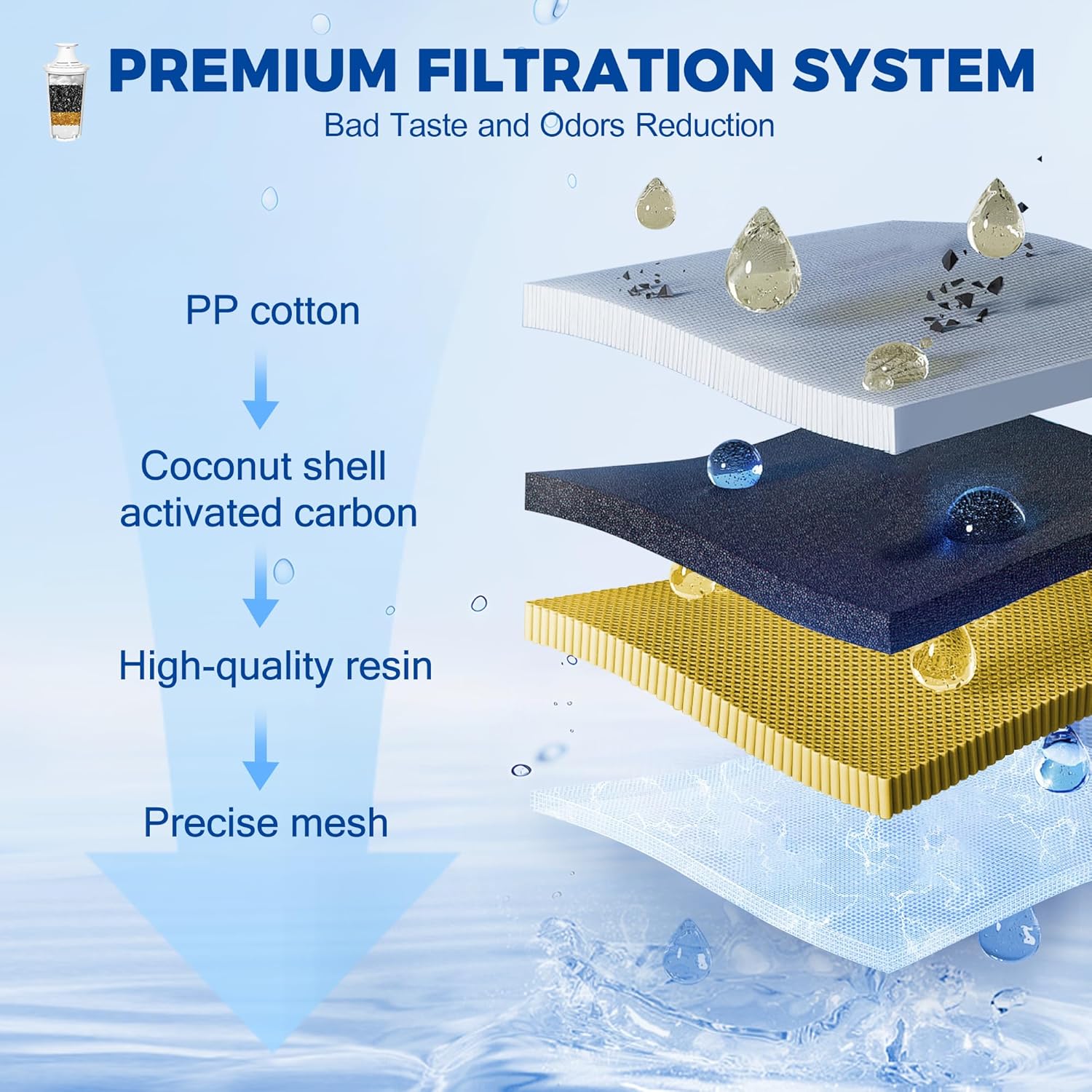 PREMIUM FILTRATION SYSTEM
Bad Taste and Odors Reduction

PP cotton

Coconut shell activated carbon

High-quality resin

Precise mesh