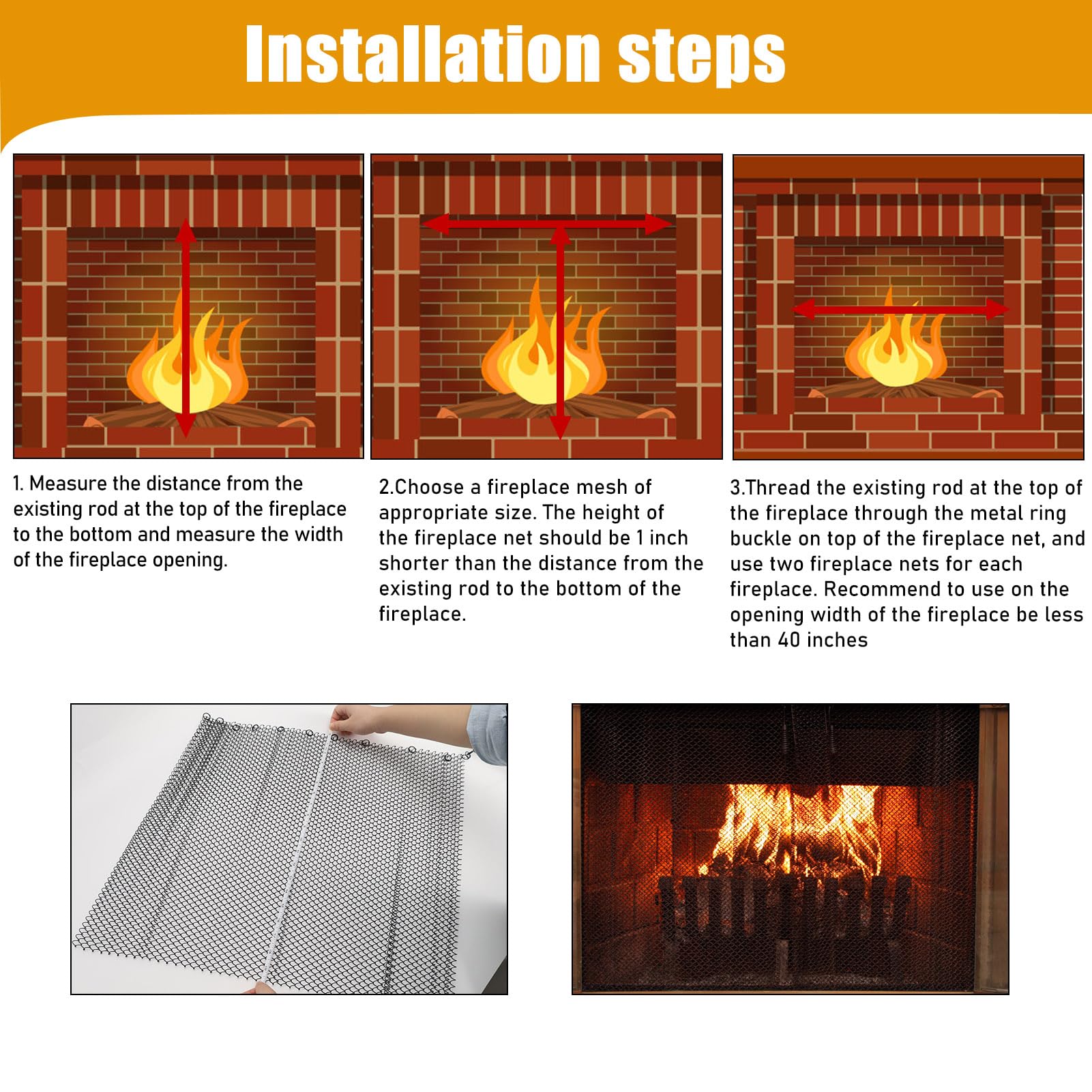 Installation steps

1. Measure the distance from the existing rod at the top of the fireplace to the bottom and measure the width of the fireplace opening.

2.Choose a fireplace mesh of appropriate size. The height of the fireplace net should be 1 inch shorter than the distance from the existing rod to the bottom of the fireplace.

3.Thread the existing rod at the top of the fireplace through the metal ring buckle on top of the fireplace net, and use two fireplace nets for each fireplace. Recommend to use on the opening width of the fireplace be less than 40 inches