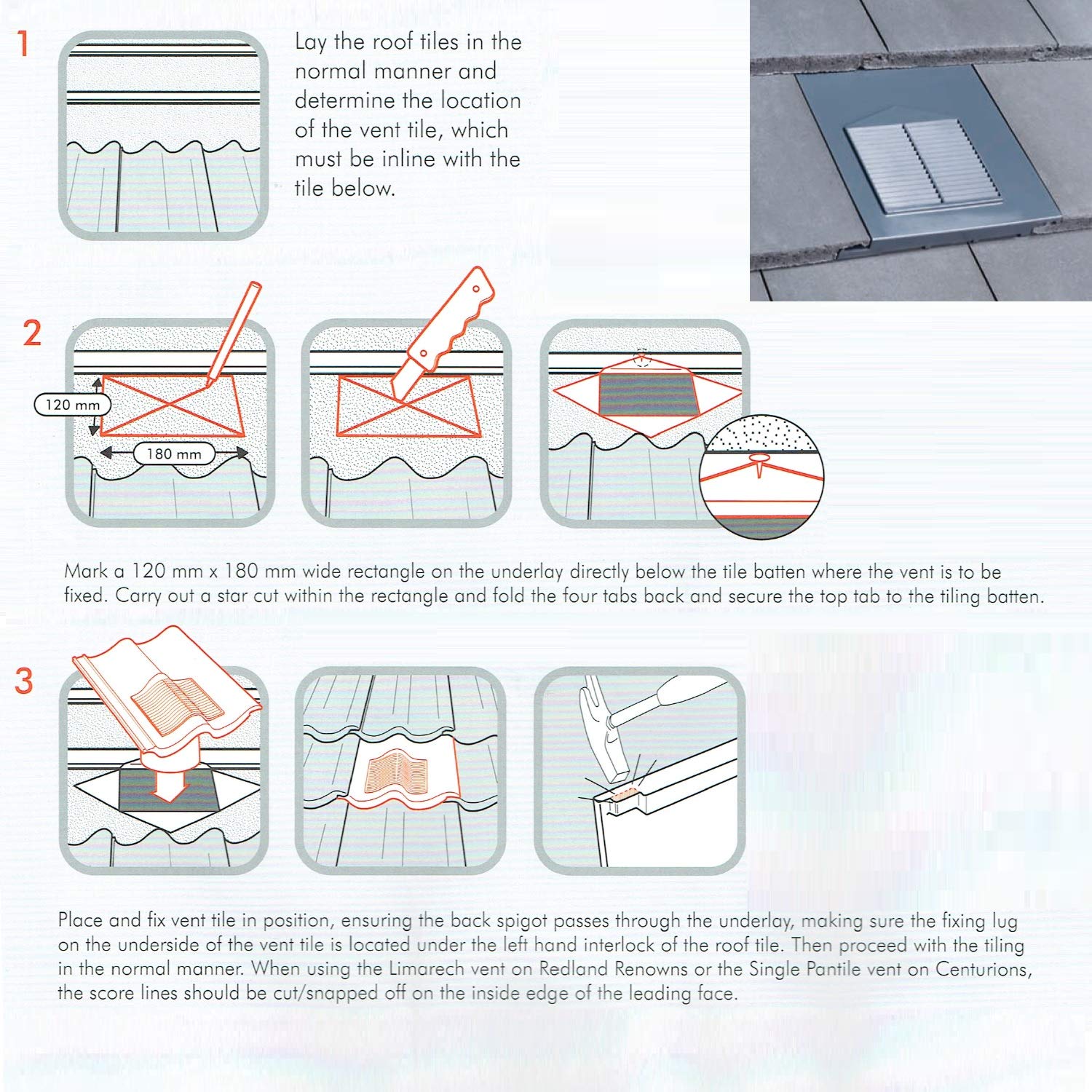 1

Lay the roof tiles in the normal manner and determine the location of the vent tile, which must be inline with the tile below.

2

120 mm

180 mm

Mark a 120 mm x 180 mm wide rectangle on the underlay directly below the tile batten where the vent is to be fixed. Carry out a star cut within the rectangle and fold the four tabs back and secure the top tab to the tiling batten.

3

Place and fix vent tile in position, ensuring the back spigot passes through the underlay, making sure the fixing lug on the underside of the vent tile is located under the left hand interlock of the roof tile. Then proceed with the tiling in the normal manner. When using the Limarech vent on Redland Renowns or the Single Pantile vent on Centurions, the score lines should be cut/snapped off on the inside edge of the leading face.