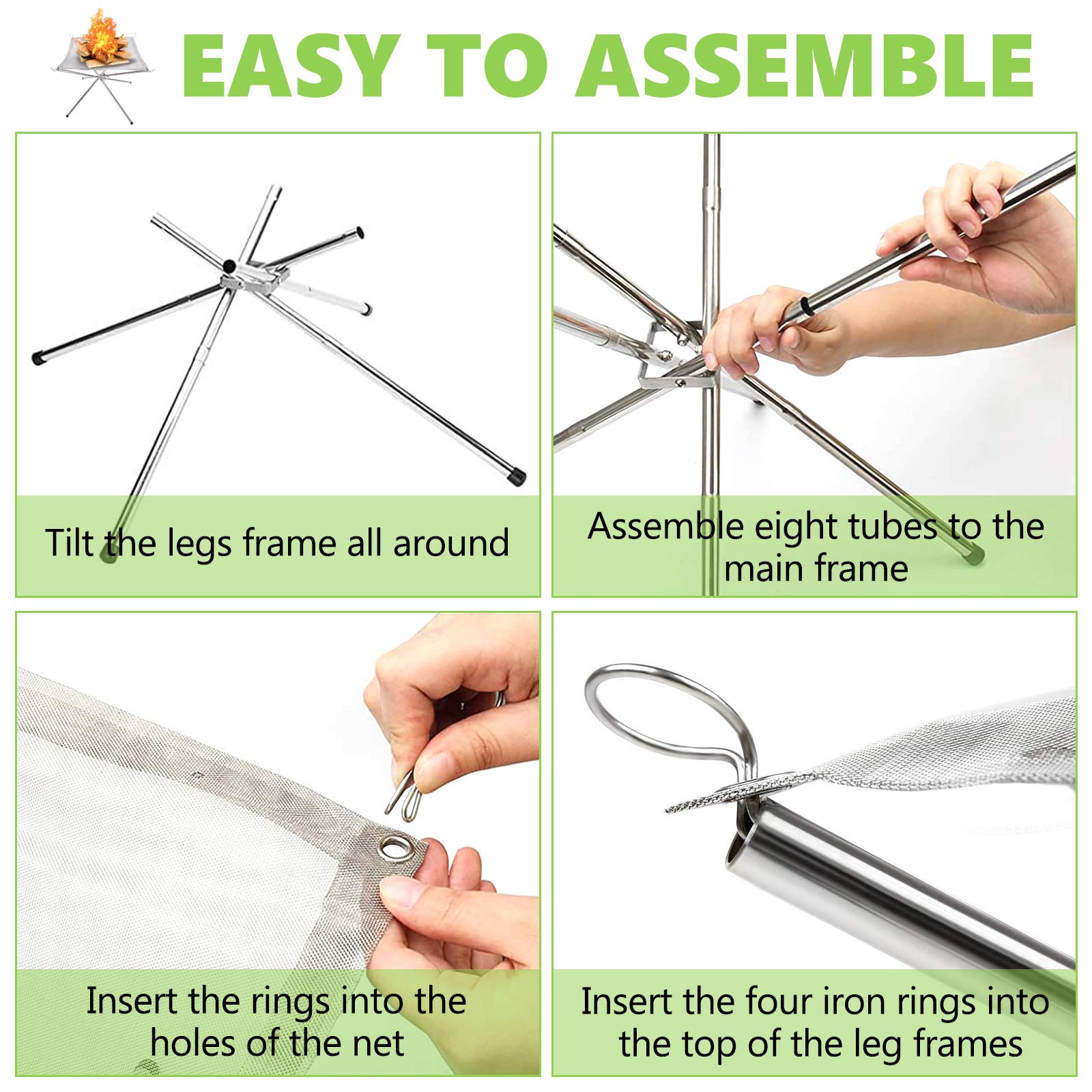 EASY TO ASSEMBLE

Tilt the legs frame all around

Assemble eight tubes to the main frame

Insert the rings into the holes of the net

Insert the four iron rings into the top of the leg frames