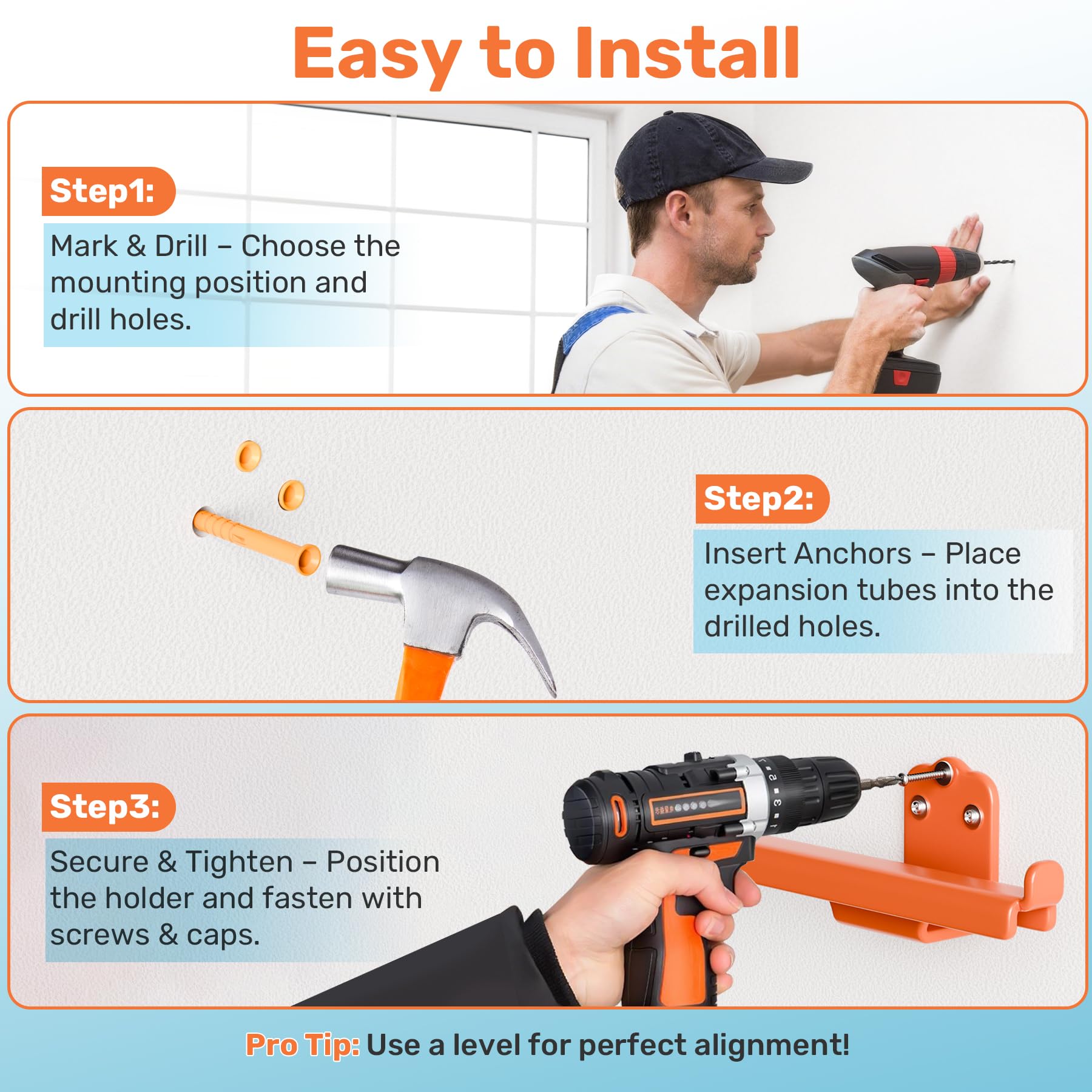 Easy to Install

Step1:

Mark & Drill – Choose the mounting position and drill holes.

Step2:

Insert Anchors – Place expansion tubes into the drilled holes.

Step3:

Secure & Tighten – Position the holder and fasten with screws & caps.

Pro Tip: Use a level for perfect alignment!