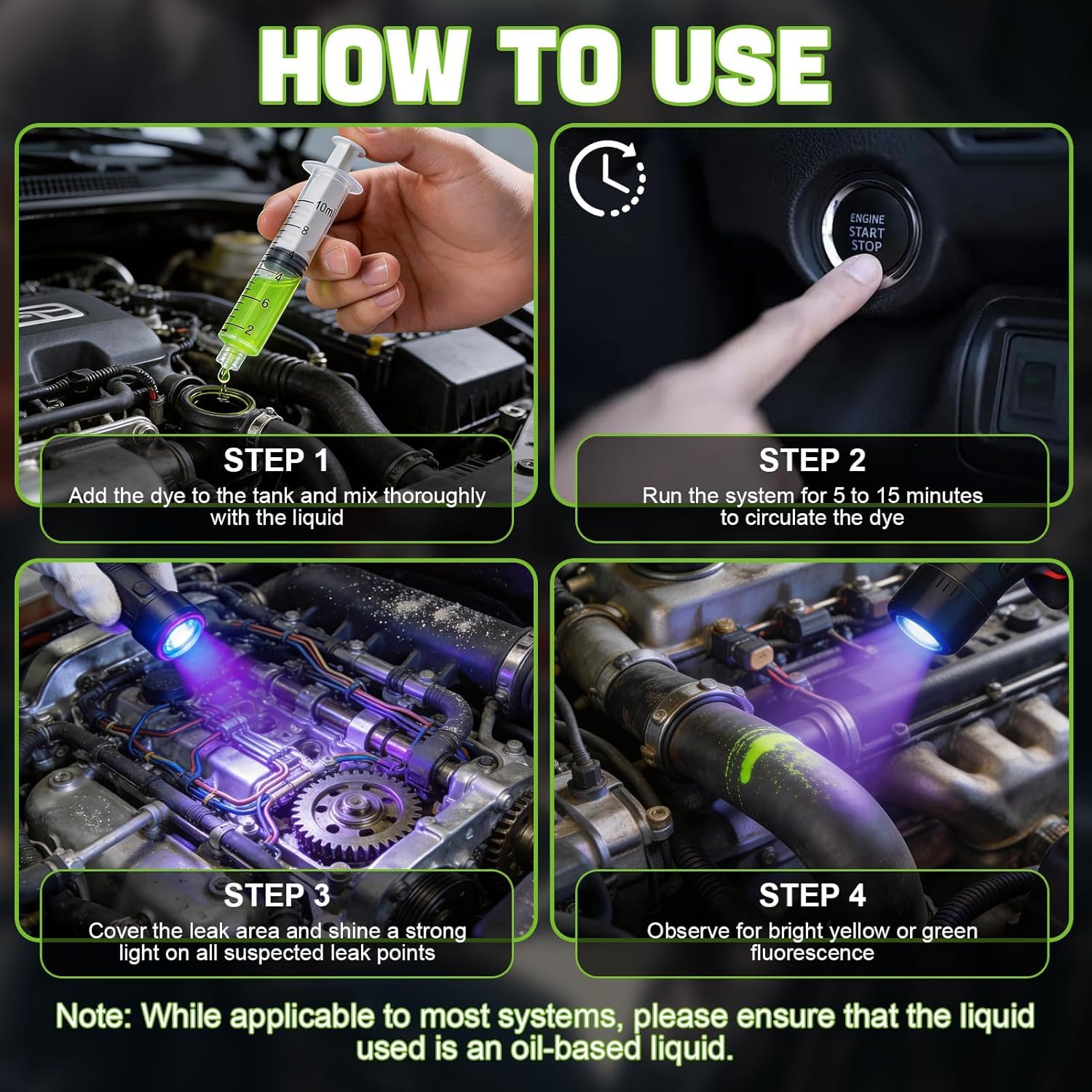 HOW TO USE

10ml
8
4
6
2

STEP 1
Add the dye to the tank and mix thoroughly with the liquid

ENGINE
START
STOP

STEP 2
Run the system for 5 to 15 minutes to circulate the dye

STEP 3
Cover the leak area and shine a strong light on all suspected leak points

STEP 4
Observe for bright yellow or green fluorescence

Note: While applicable to most systems, please ensure that the liquid used is an oil-based liquid.