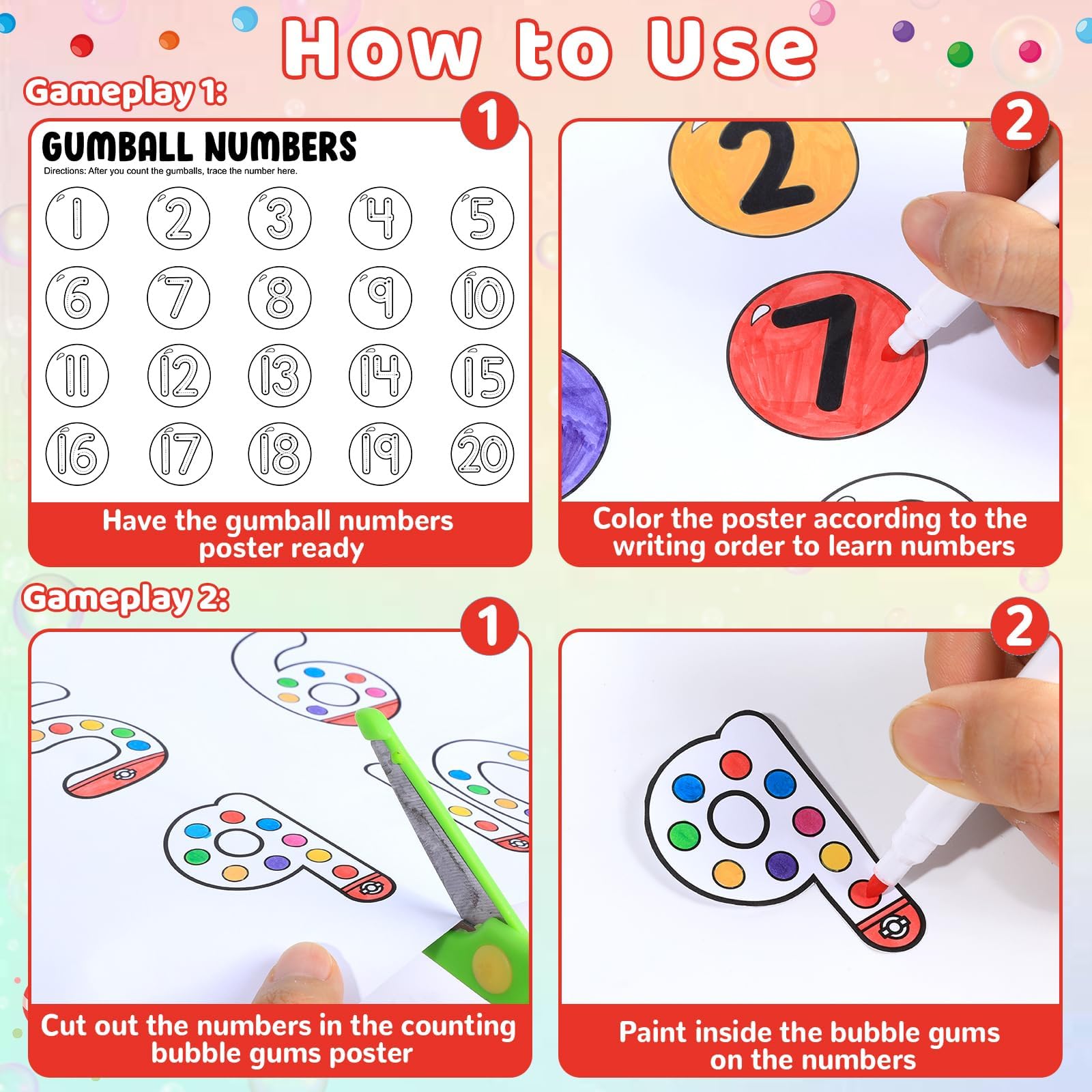 How to Use

Gameplay 1:

1

GUMBALL NUMBERS

Directions: After you count the gumballs, trace the number here.

1 2 3 4 5
6 7 8 9 10
11 12 13 14 15
16 17 18 19 20

Have the gumball numbers poster ready

2

2
7

Color the poster according to the writing order to learn numbers

Gameplay 2:

1

Cut out the numbers in the counting bubble gums poster

2

Paint inside the bubble gums on the numbers