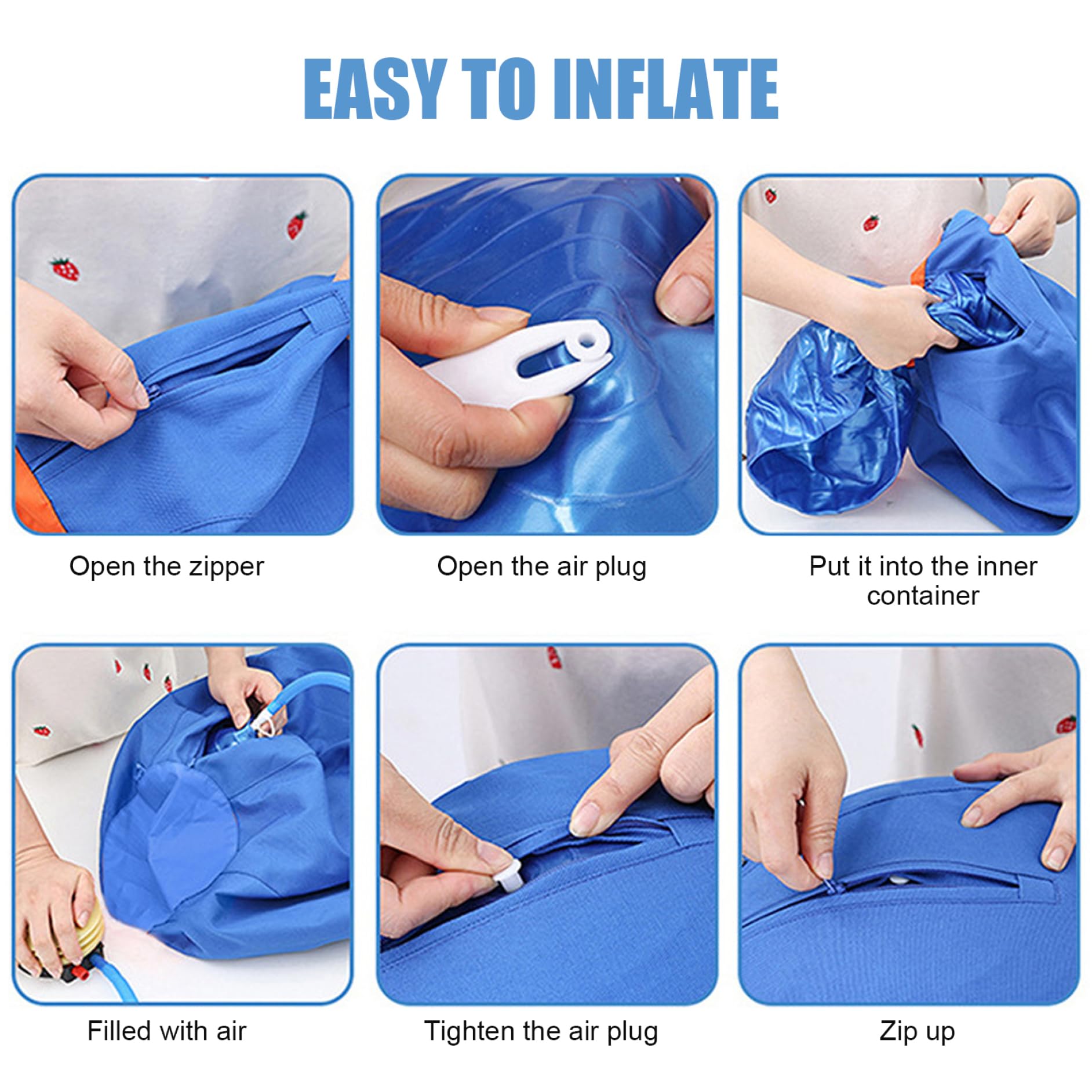 EASY TO INFLATE

Open the zipper

Open the air plug

Put it into the inner container

Filled with air

Tighten the air plug

Zip up