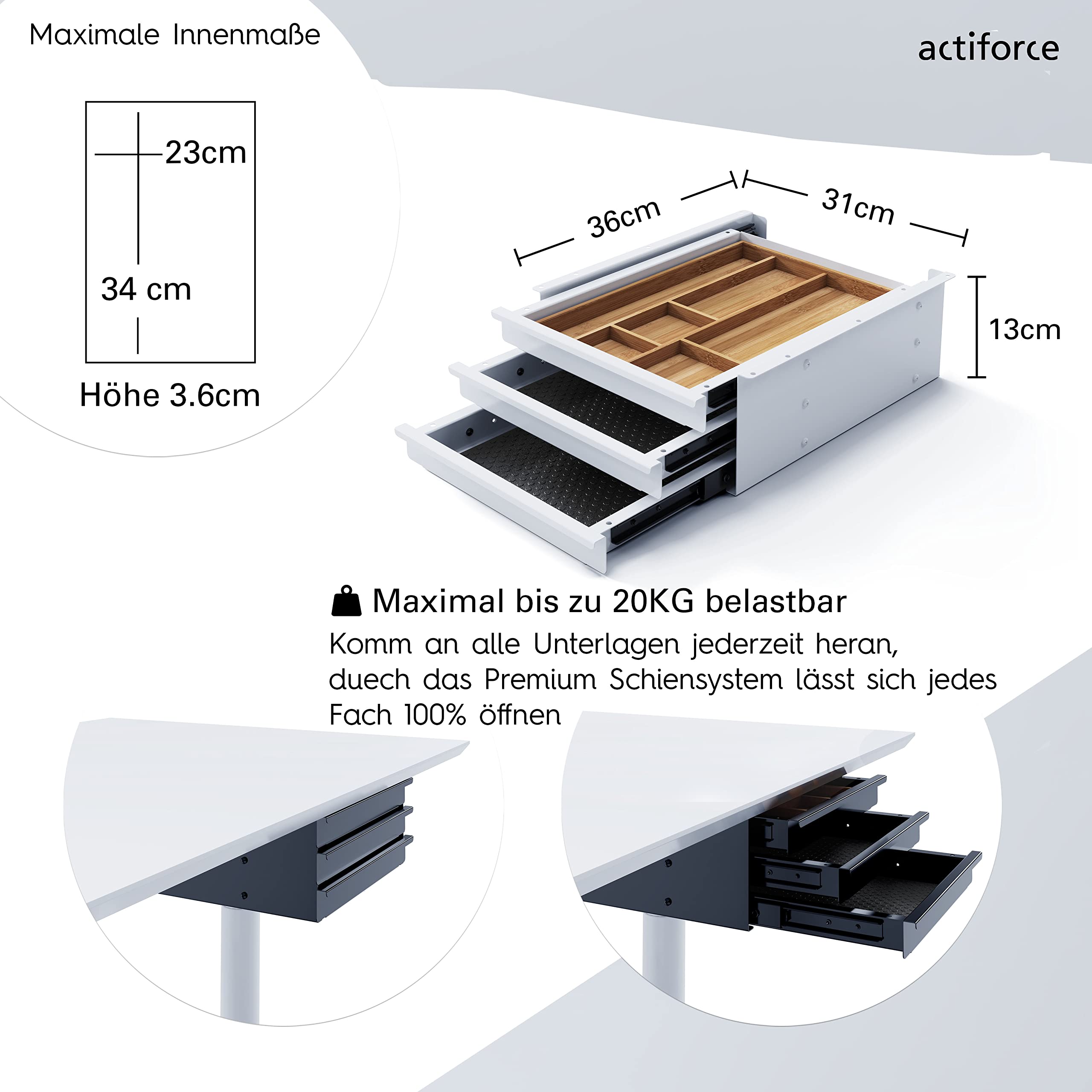 Maximale Innenmaße

actiforce

23cm

34 cm

Höhe 3.6cm

36cm

31cm

13cm

Maximal bis zu 20KG belastbar

Komm an alle Unterlagen jederzeit heran, duech das Premium Schiensystem lässt sich jedes Fach 100% öffnen