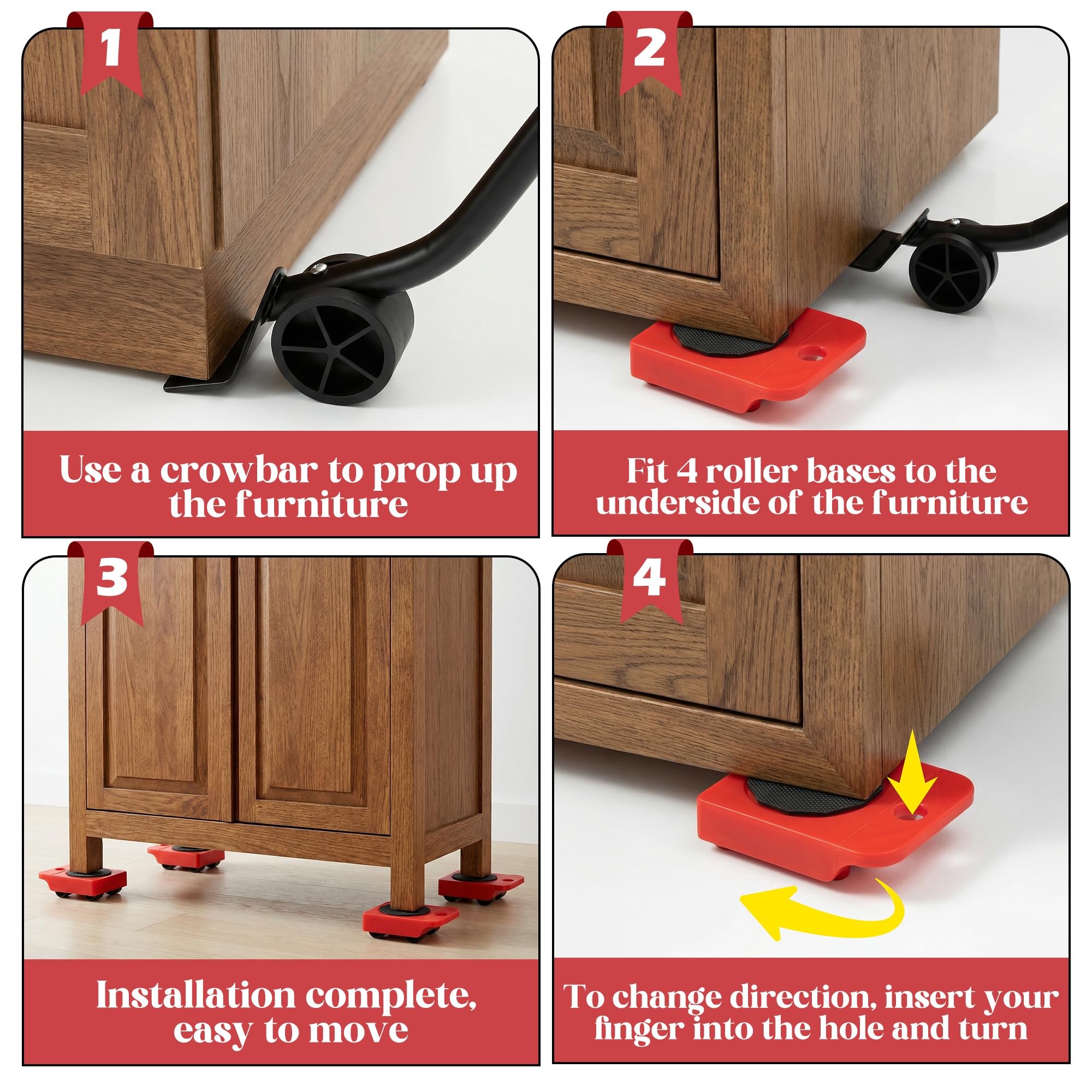 1

Use a crowbar to prop up the furniture

2

Fit 4 roller bases to the underside of the furniture

3

Installation complete, easy to move

4

To change direction, insert your finger into the hole and turn