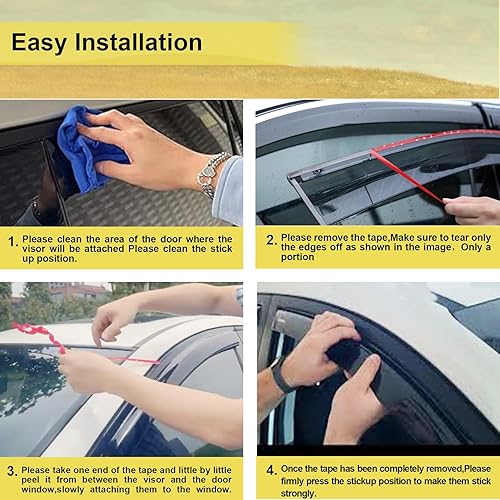 Easy Installation

1. Please clean the area of the door where the visor will be attached Please clean the stick up position.

2. Please remove the tape,Make sure to tear only the edges off as shown in the image. Only a portion

3. Please take one end of the tape and little by little peel it from between the visor and the door window,slowly attaching them to the window.

4. Once the tape has been completely removed,Please firmly press the stickup position to make them stick strongly.