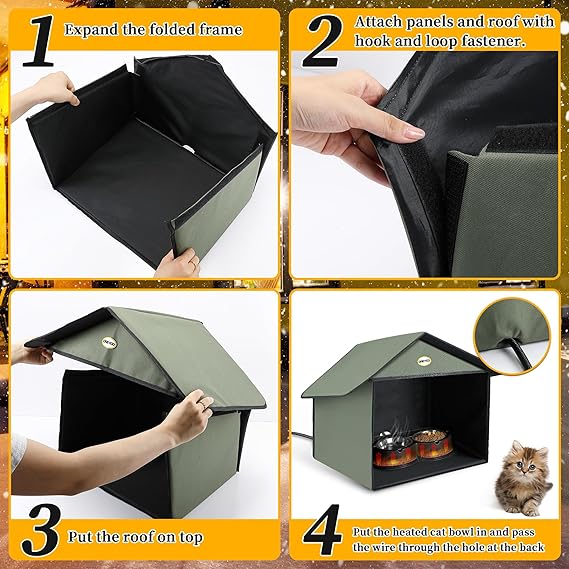 1 Expand the folded frame

2 Attach panels and roof with hook and loop fastener.

3 Put the roof on top

4 Put the heated cat bowl in and pass the wire through the hole at the back