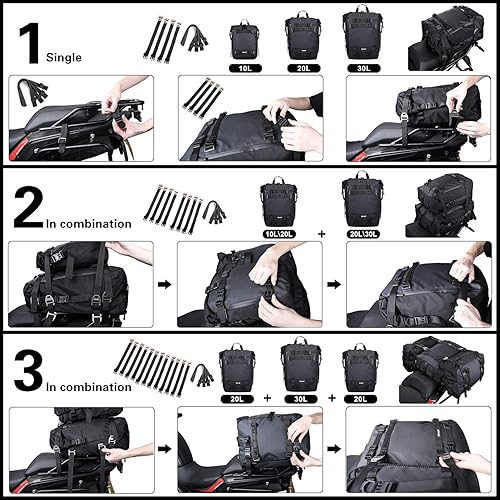 1 Single

10L

20L

30L

2 In combination

10L\20L + 20L\30L

3 In combination

20L + 30L + 20L