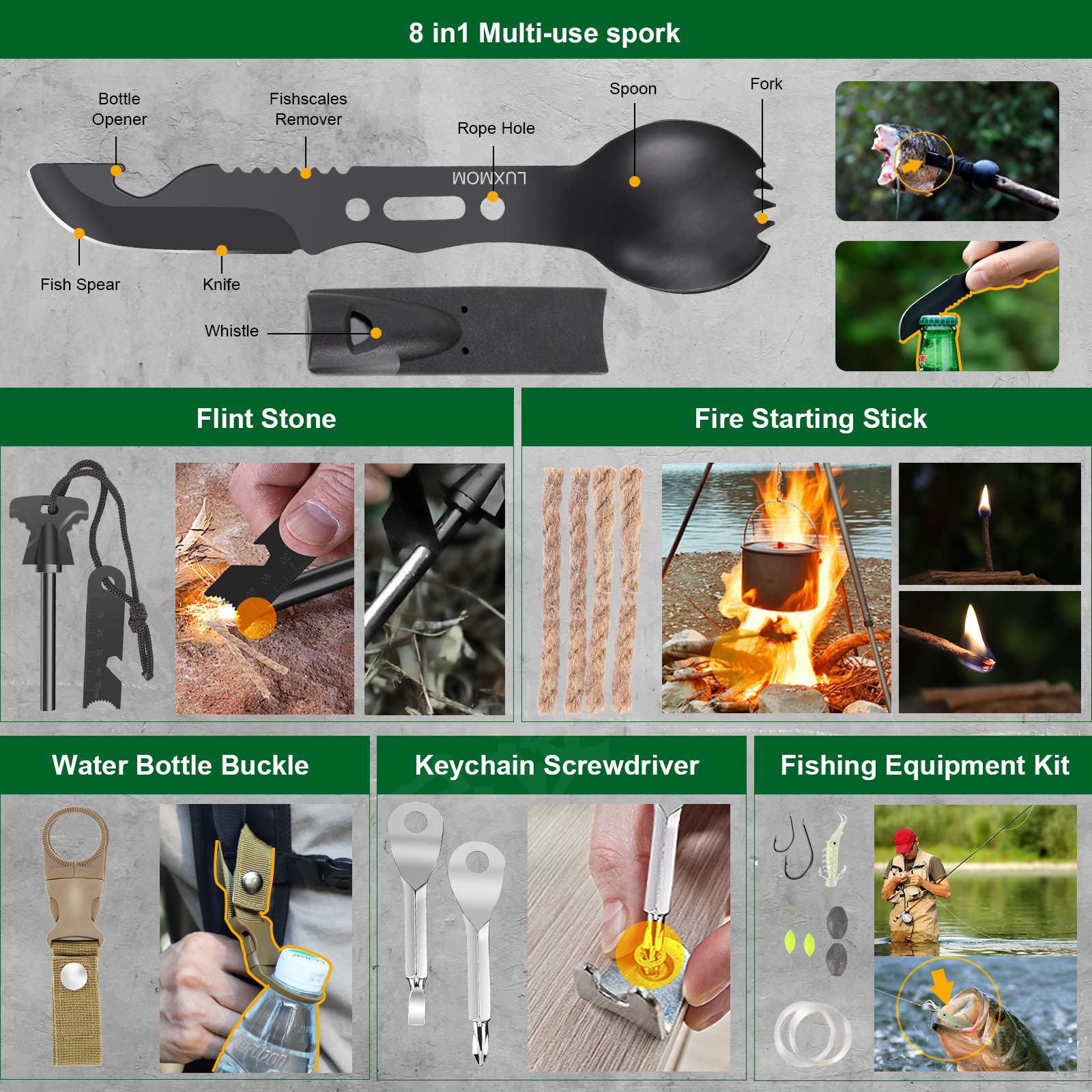 8 in1 Multi-use spork

Bottle Opener

Fishscales Remover

Rope Hole

Spoon

Fork

LUXMOM

Fish Spear

Knife

Whistle

Flint Stone

Fire Starting Stick

Water Bottle Buckle

Keychain Screwdriver

Fishing Equipment Kit