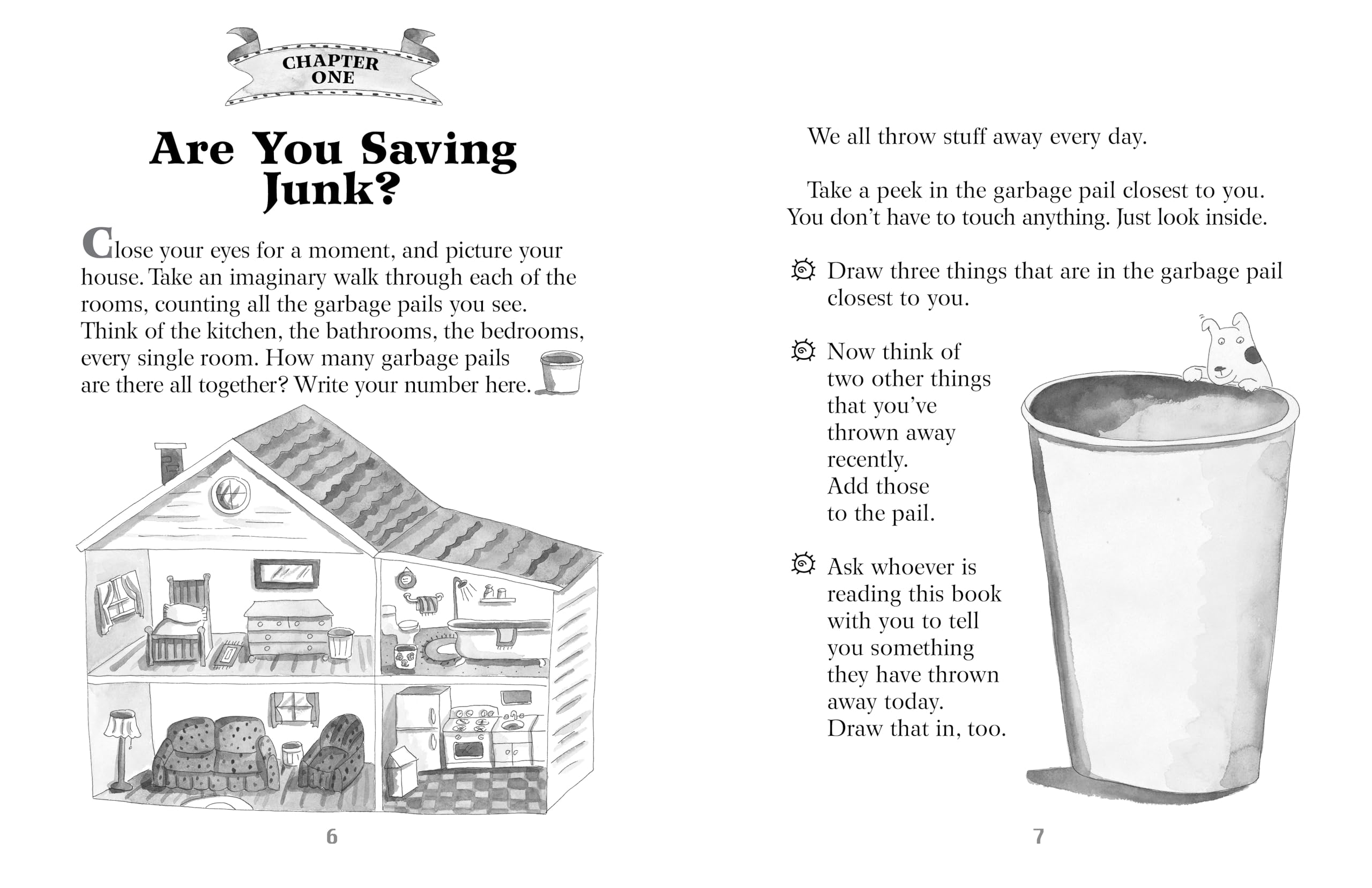 CHAPTER ONE

Are You Saving Junk?

Close your eyes for a moment, and picture your house. Take an imaginary walk through each of the rooms, counting all the garbage pails you see. Think of the kitchen, the bathrooms, the bedrooms, every single room. How many garbage pails are there all together? Write your number here.

6

We all throw stuff away every day.

Take a peek in the garbage pail closest to you. You don't have to touch anything. Just look inside.

Draw three things that are in the garbage pail closest to you.

Now think of two other things that you've thrown away recently. Add those to the pail.

Ask whoever is reading this book with you to tell you something they have thrown away today. Draw that in, too.

7