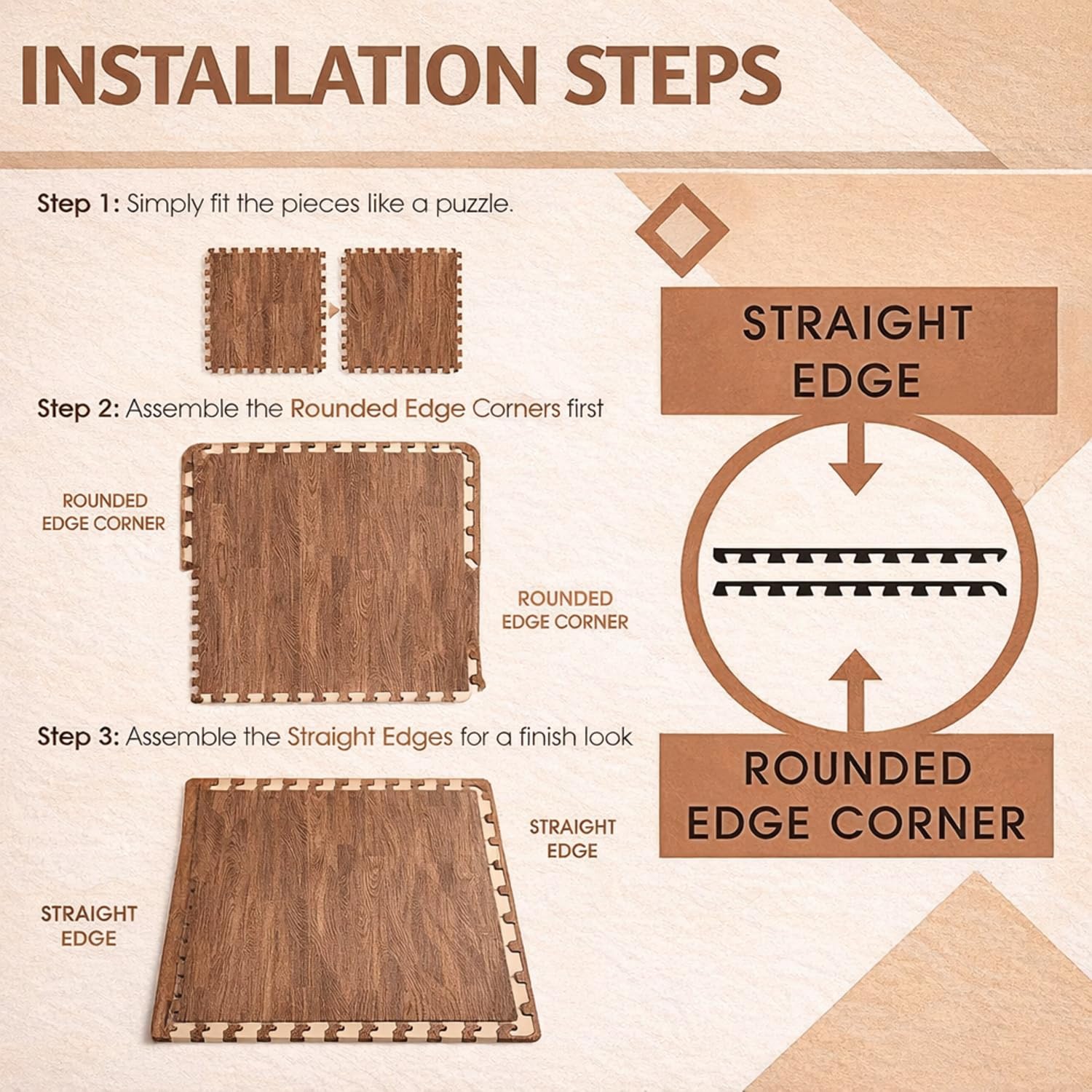 INSTALLATION STEPS

Step 1: Simply fit the pieces like a puzzle.

Step 2: Assemble the Rounded Edge Corners first

ROUNDED EDGE CORNER

ROUNDED EDGE CORNER

Step 3: Assemble the Straight Edges for a finish look

STRAIGHT EDGE

STRAIGHT EDGE

STRAIGHT EDGE

ROUNDED EDGE CORNER