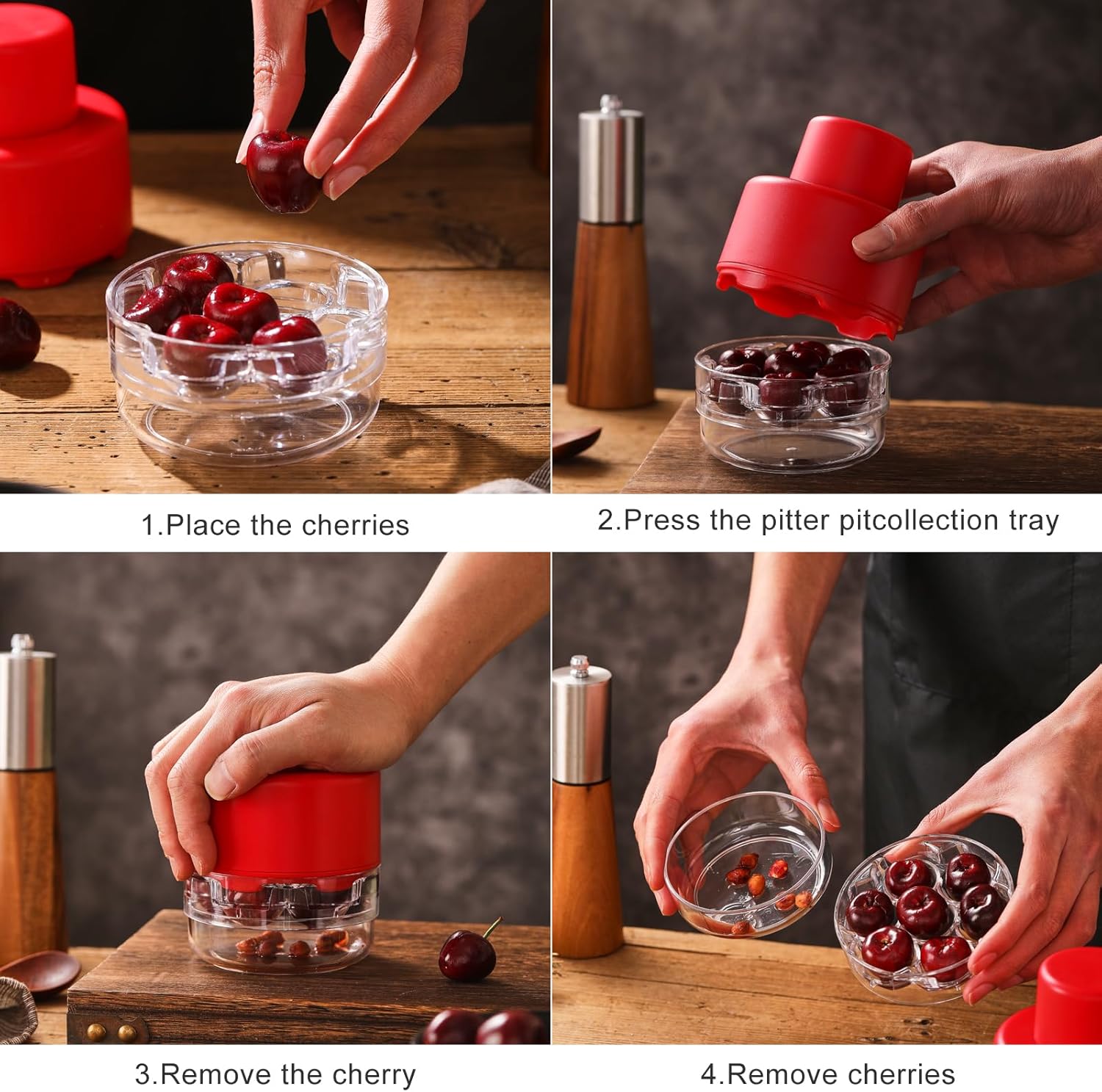 1.Place the cherries

2.Press the pitter pitcollection tray

3.Remove the cherry

4.Remove cherries