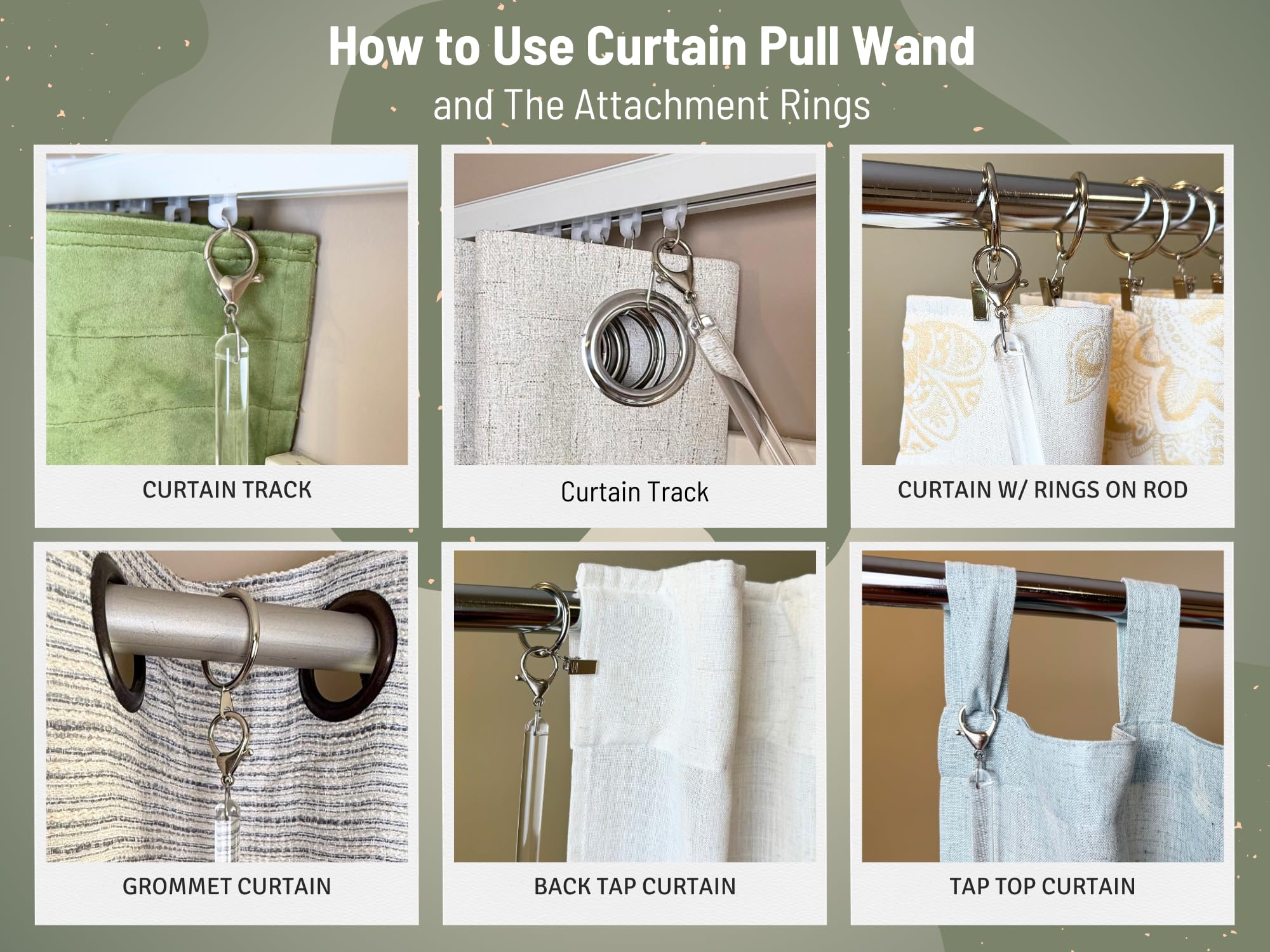 How to Use Curtain Pull Wand
and The Attachment Rings

CURTAIN TRACK

Curtain Track

CURTAIN W/ RINGS ON ROD

GROMMET CURTAIN

BACK TAP CURTAIN

TAP TOP CURTAIN