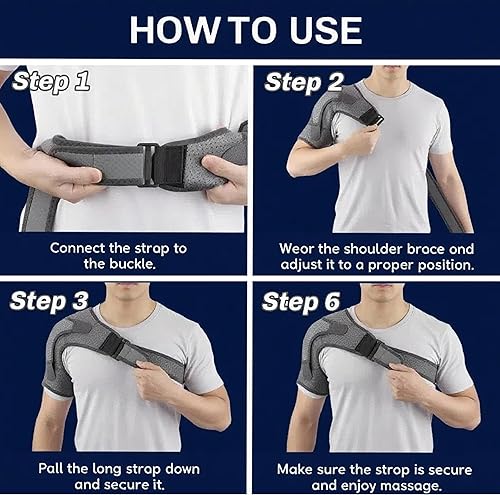 HOW TO USE

Step 1

Connect the strap to the buckle.

Step 2

Weor the shoulder brace ond adjust it to a proper position.

Step 3

Pall the long strap down and secure it.

Step 6

Make sure the strop is secure and enjoy massage.