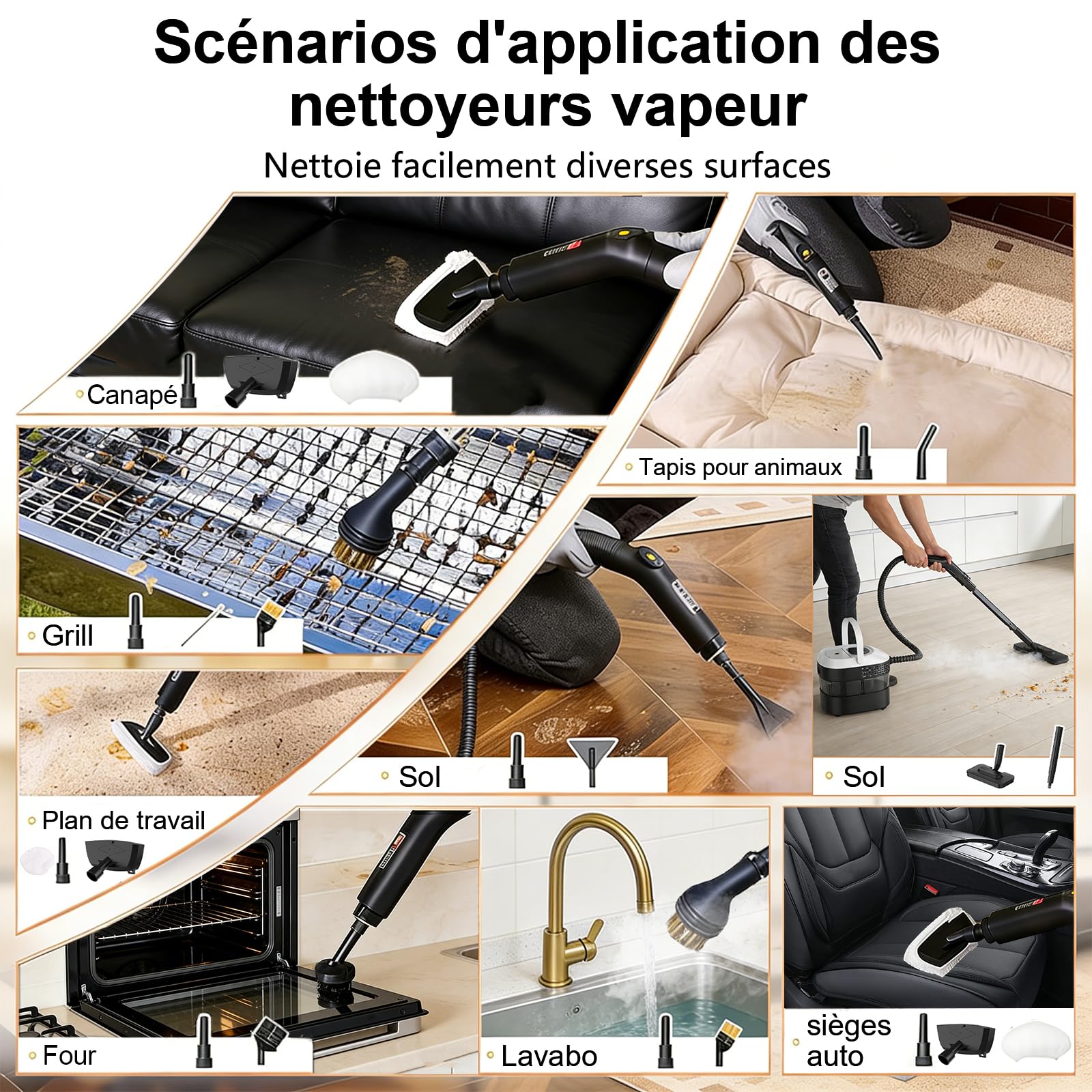 Scénarios d'application des nettoyeurs vapeur

Nettoie facilement diverses surfaces

Canapé

Tapis pour animaux

Grill

Sol

Sol

Plan de travail

Four

Lavabo

sièges auto