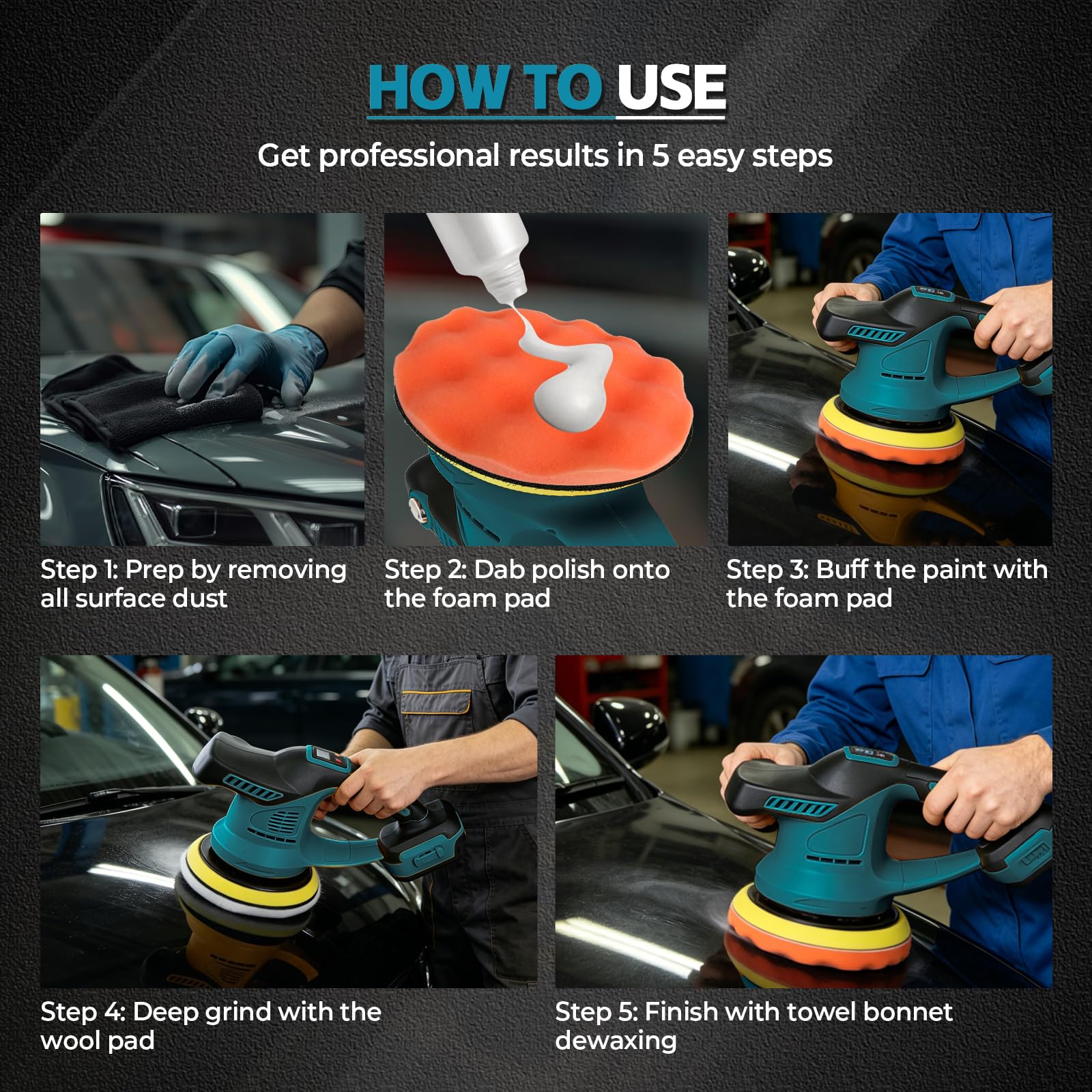 HOW TO USE

Get professional results in 5 easy steps

Step 1: Prep by removing all surface dust

Step 2: Dab polish onto the foam pad

Step 3: Buff the paint with the foam pad

Step 4: Deep grind with the wool pad

Step 5: Finish with towel bonnet dewaxing