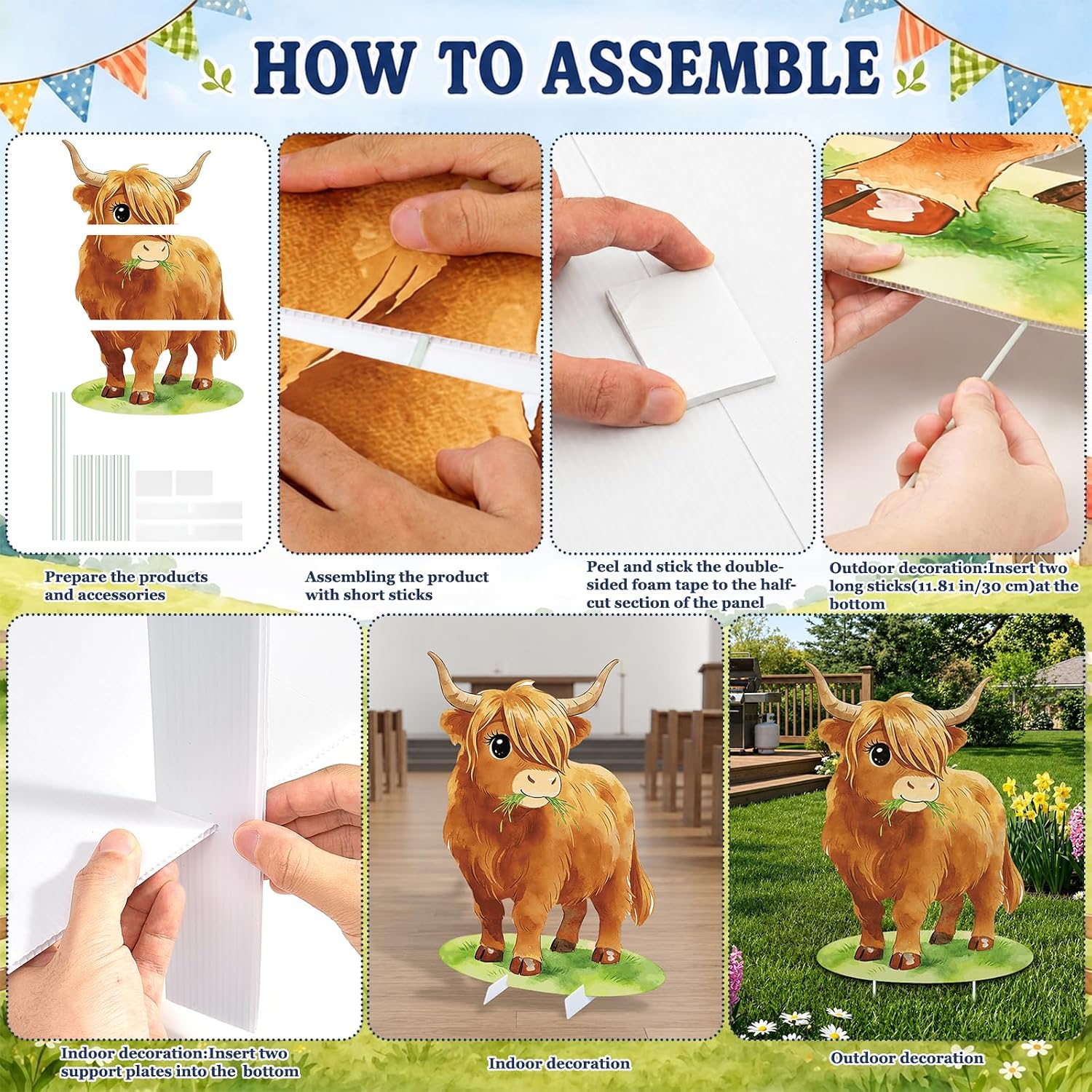 HOW TO ASSEMBLE

Prepare the products and accessories

Assembling the product with short sticks

Peel and stick the double-sided foam tape to the half-cut section of the panel

Outdoor decoration:Insert two long sticks(11.81 in/30 cm)at the bottom

Indoor decoration:Insert two support plates into the bottom

Indoor decoration

Outdoor decoration