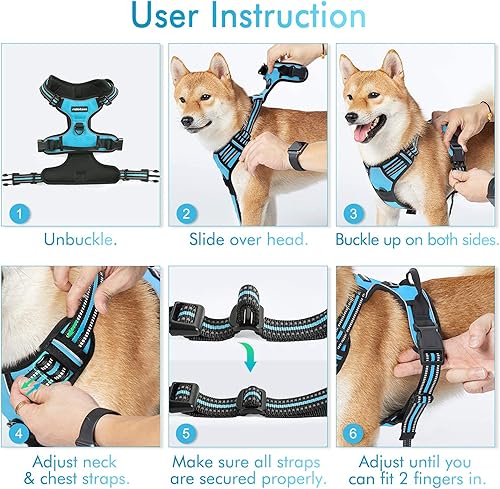 User Instruction

1
Unbuckle.

2
Slide over head.

3
Buckle up on both sides.

4
Adjust neck & chest straps.

5
Make sure all straps are secured properly.

6
Adjust until you can fit 2 fingers in.