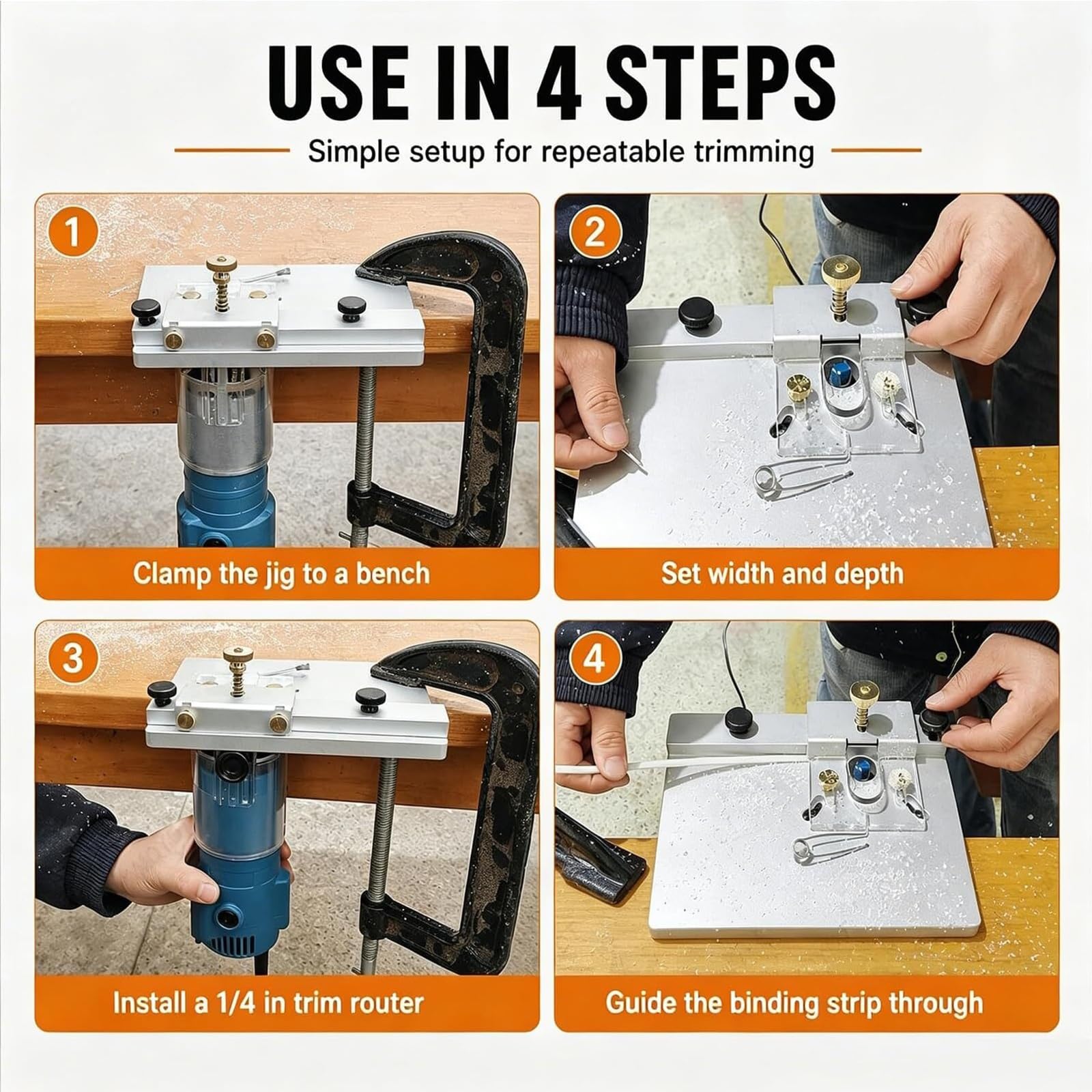 USE IN 4 STEPS

Simple setup for repeatable trimming

1

Clamp the jig to a bench

2

Set width and depth

3

Install a 1/4 in trim router

4

Guide the binding strip through