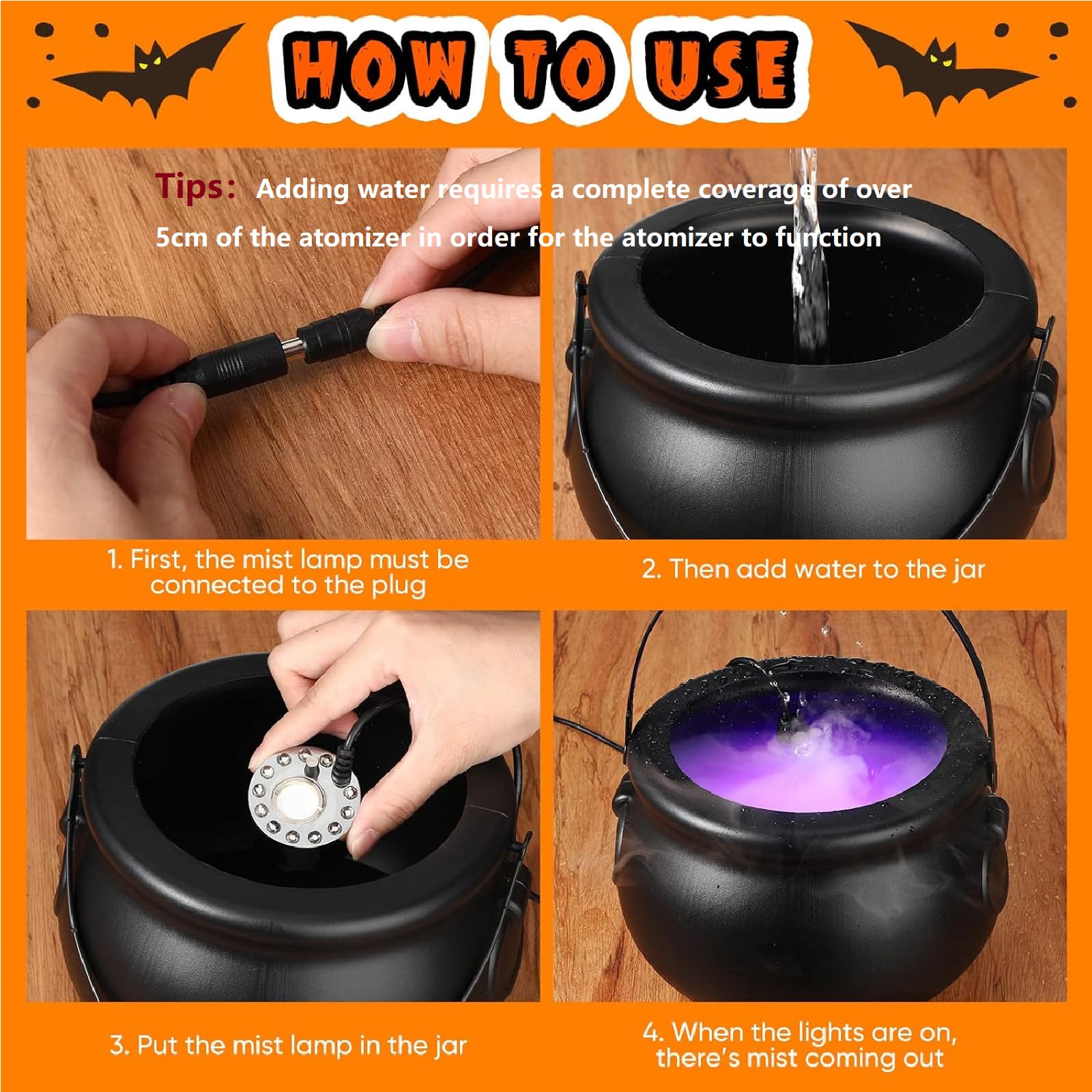 HOW TO USE

Tips: Adding water requires a complete coverage of over 5cm of the atomizer in order for the atomizer to function

1. First, the mist lamp must be connected to the plug

2. Then add water to the jar

3. Put the mist lamp in the jar

4. When the lights are on, there's mist coming out