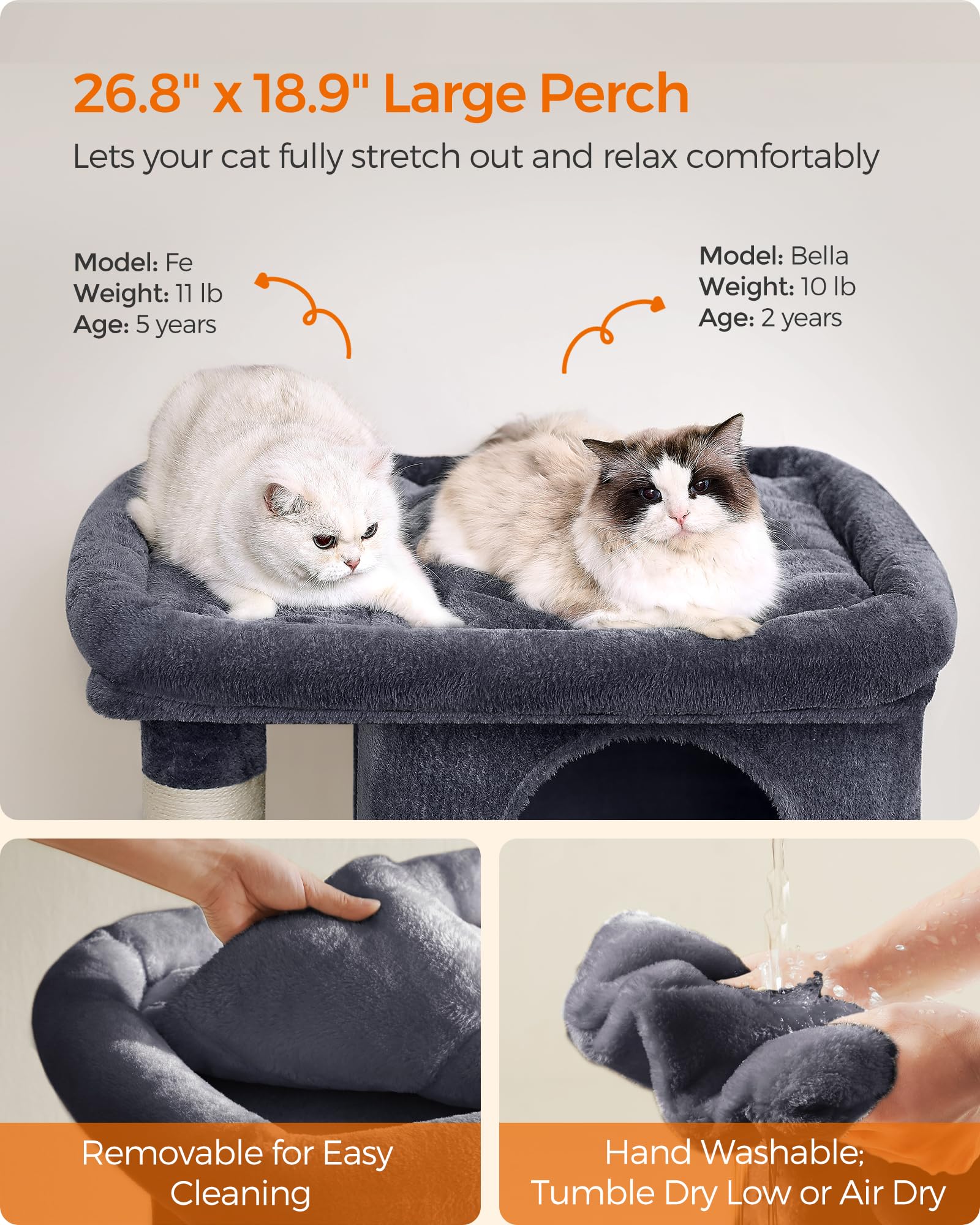 26.8" x 18.9" Large Perch

Lets your cat fully stretch out and relax comfortably

Model: Fe
Weight: 11 lb
Age: 5 years

Model: Bella
Weight: 10 lb
Age: 2 years

Removable for Easy Cleaning

Hand Washable; Tumble Dry Low or Air Dry