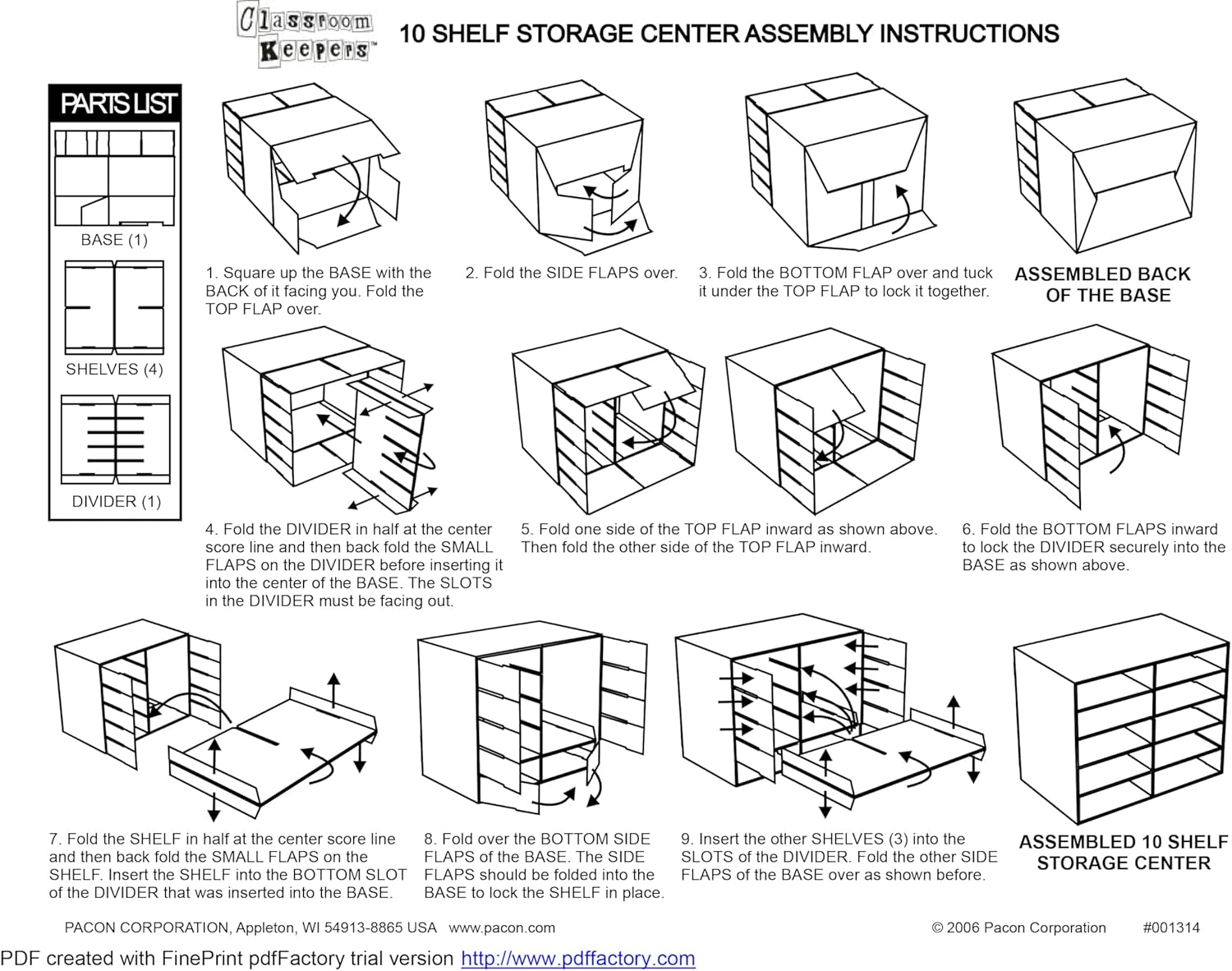 Classroom Keepers™

10 SHELF STORAGE CENTER ASSEMBLY INSTRUCTIONS

PARTS LIST

BASE (1)

SHELVES (4)

DIVIDER (1)

1. Square up the BASE with the BACK of it facing you. Fold the TOP FLAP over.

2. Fold the SIDE FLAPS over.

3. Fold the BOTTOM FLAP over and tuck it under the TOP FLAP to lock it together.

ASSEMBLED BACK OF THE BASE

4. Fold the DIVIDER in half at the center score line and then back fold the SMALL FLAPS on the DIVIDER before inserting it into the center of the BASE. The SLOTS in the DIVIDER must be facing out.

5. Fold one side of the TOP FLAP inward as shown above. Then fold the other side of the TOP FLAP inward.

6. Fold the BOTTOM FLAPS inward to lock the DIVIDER securely into the BASE as shown above.

7. Fold the SHELF in half at the center score line and then back fold the SMALL FLAPS on the SHELF. Insert the SHELF into the BOTTOM SLOT of the DIVIDER that was inserted into the BASE.

8. Fold over the BOTTOM SIDE FLAPS of the BASE. The SIDE FLAPS should be folded into the BASE to lock the SHELF in place.

9. Insert the other SHELVES (3) into the SLOTS of the DIVIDER. Fold the other SIDE FLAPS of the BASE over as shown before.

ASSEMBLED 10 SHELF STORAGE CENTER

PACON CORPORATION, Appleton, WI 54913-8865 USA www.pacon.com

© 2006 Pacon Corporation #001314

PDF created with FinePrint pdfFactory trial version http://www.pdffactory.com