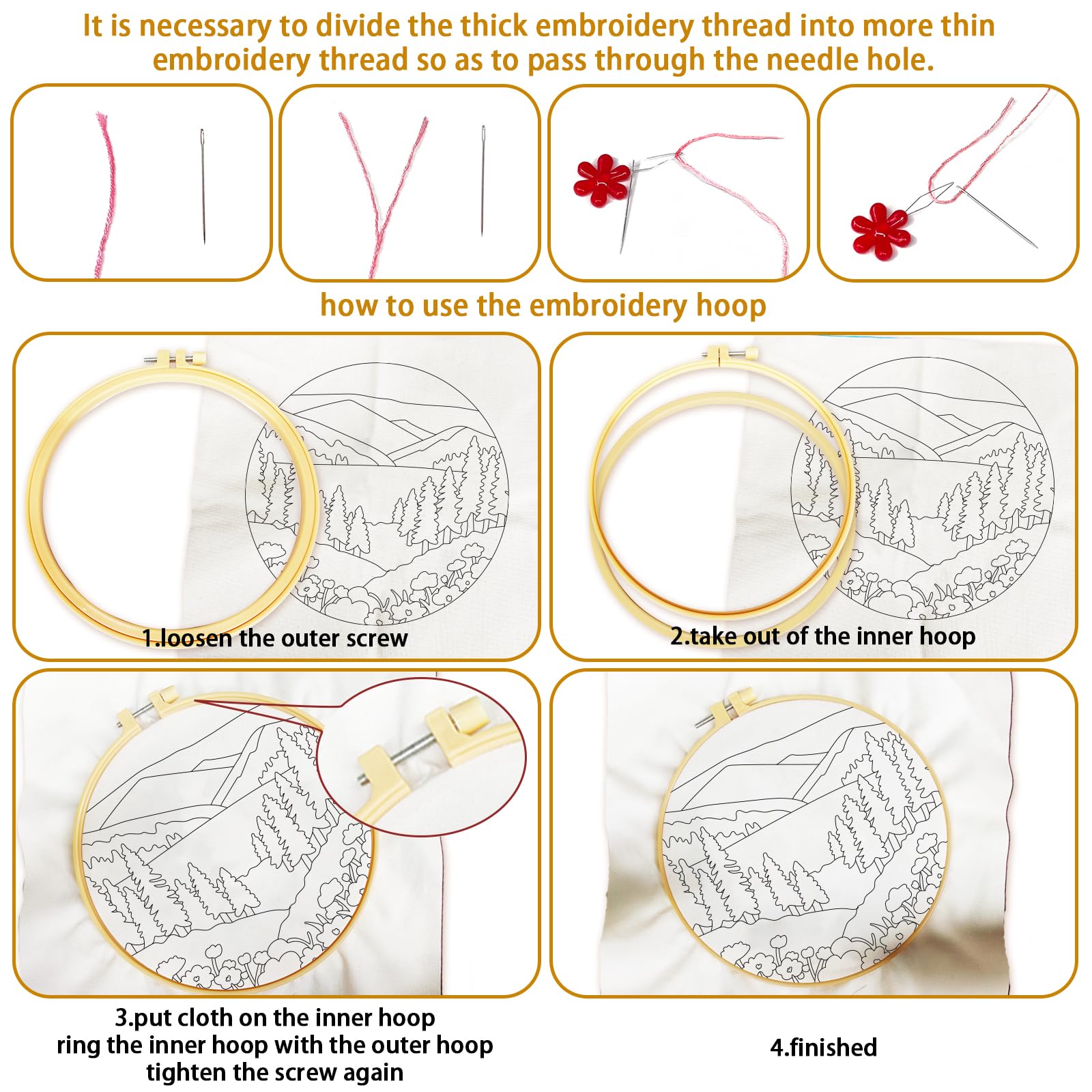 It is necessary to divide the thick embroidery thread into more thin embroidery thread so as to pass through the needle hole.

how to use the embroidery hoop

1.loosen the outer screw

2.take out of the inner hoop

3.put cloth on the inner hoop
ring the inner hoop with the outer hoop
tighten the screw again

4.finished