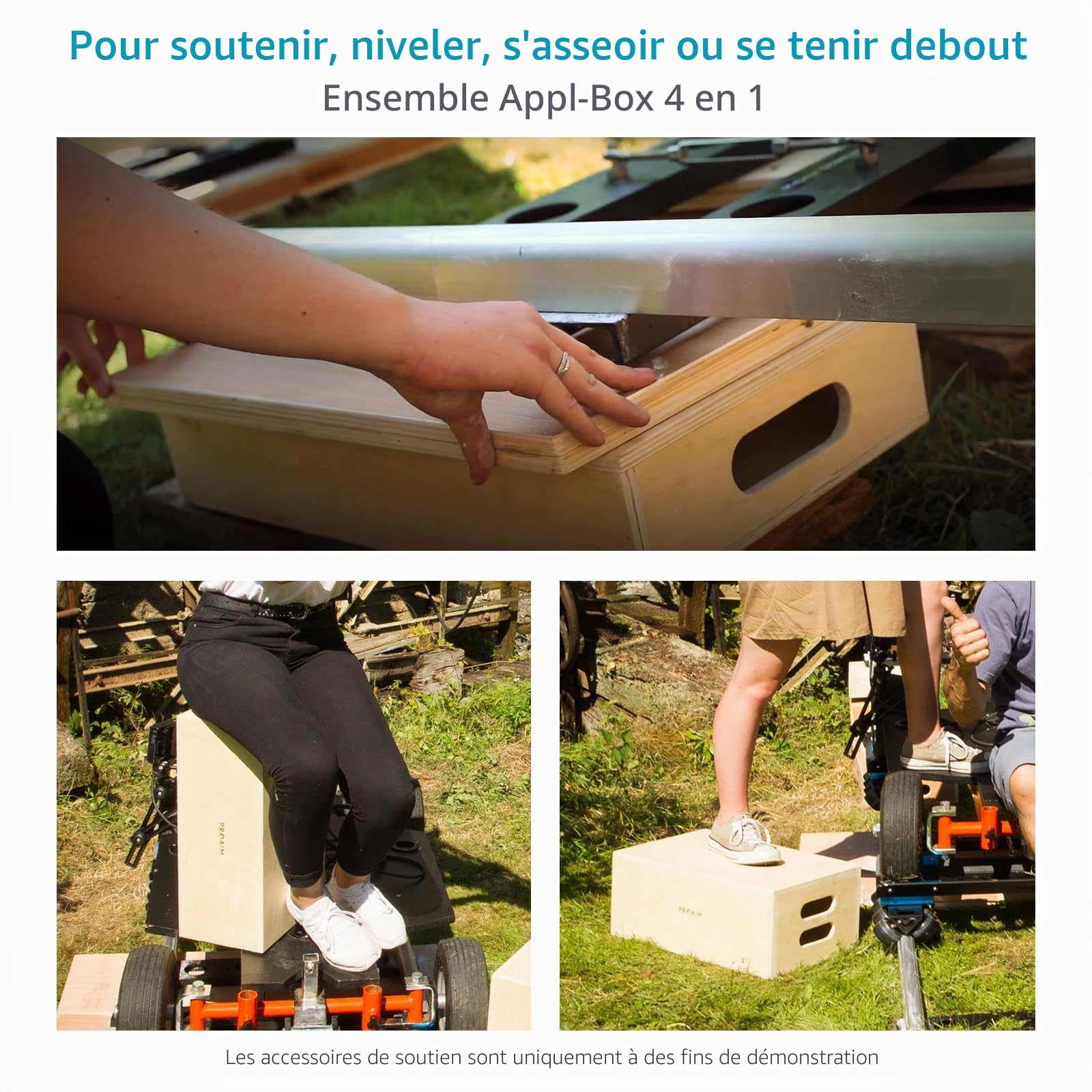 Pour soutenir, niveler, s'asseoir ou se tenir debout
Ensemble Appl-Box 4 en 1

PROAIM

PROAIM

Les accessoires de soutien sont uniquement à des fins de démonstration