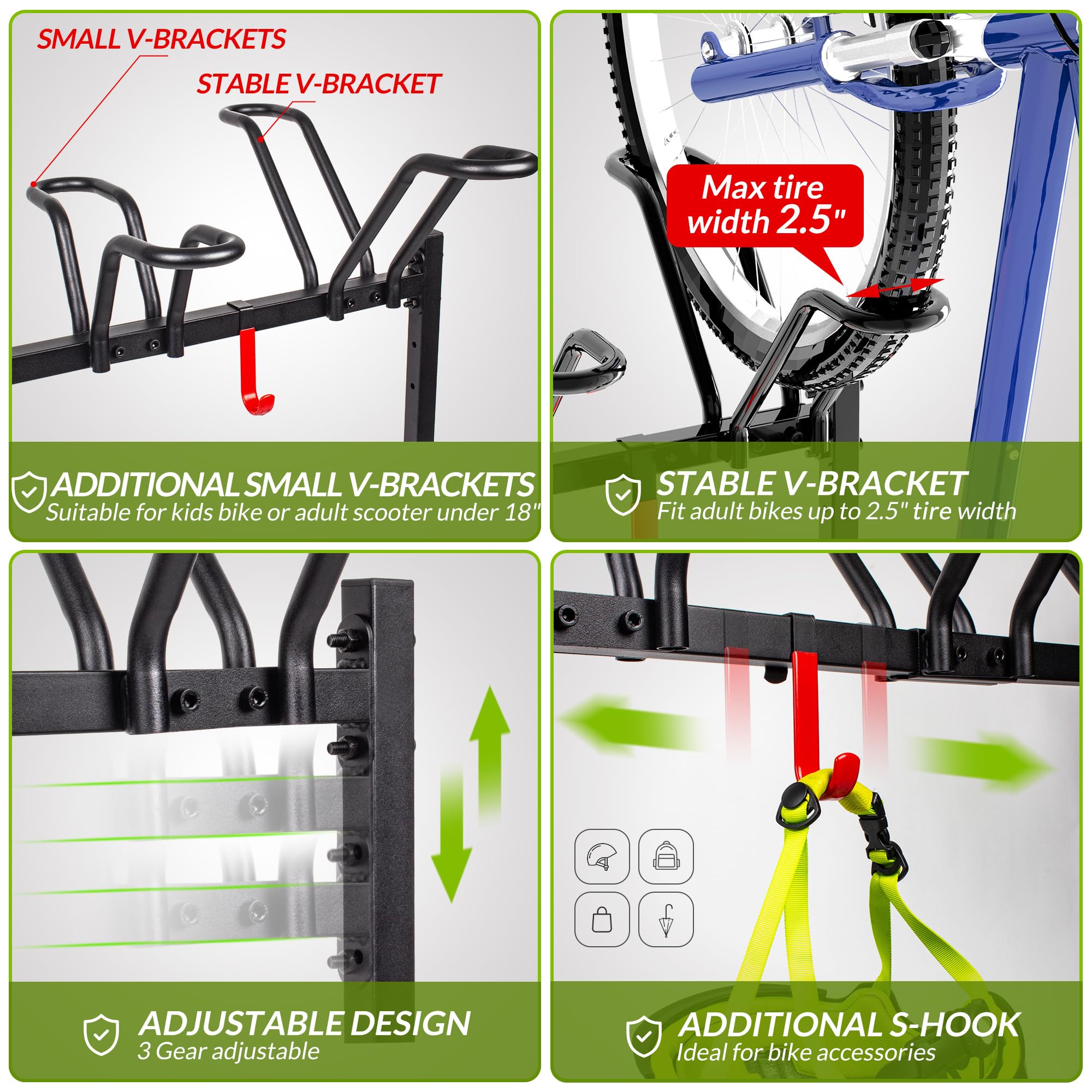 SMALL V-BRACKETS

STABLE V-BRACKET

ADDITIONAL SMALL V-BRACKETS
Suitable for kids bike or adult scooter under 18"

Max tire width 2.5"

STABLE V-BRACKET
Fit adult bikes up to 2.5" tire width

ADJUSTABLE DESIGN
3 Gear adjustable

ADDITIONAL S-HOOK
Ideal for bike accessories