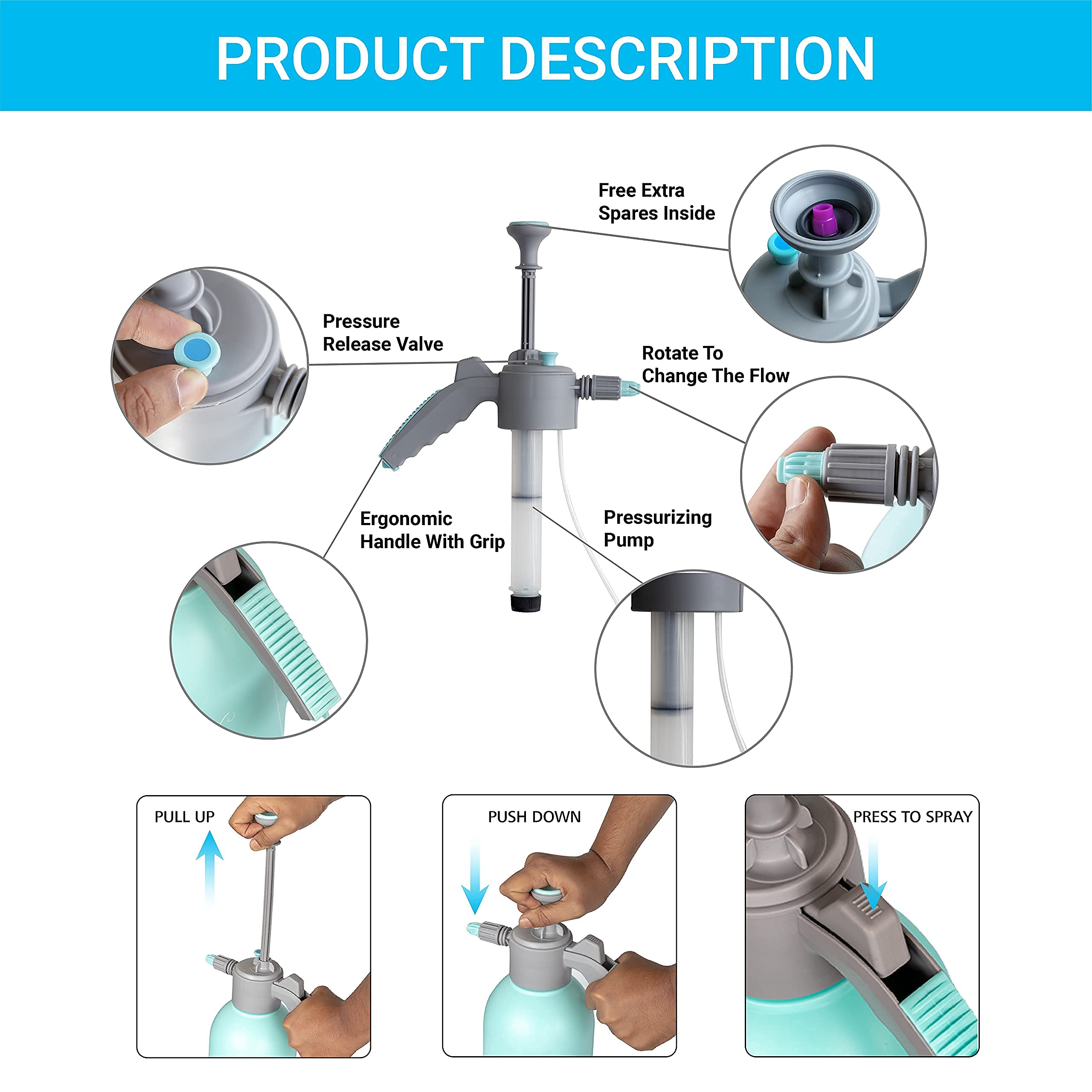 PRODUCT DESCRIPTION

Free Extra Spares Inside

Pressure Release Valve

Rotate To Change The Flow

Ergonomic Handle With Grip

Pressurizing Pump

PULL UP

PUSH DOWN

PRESS TO SPRAY